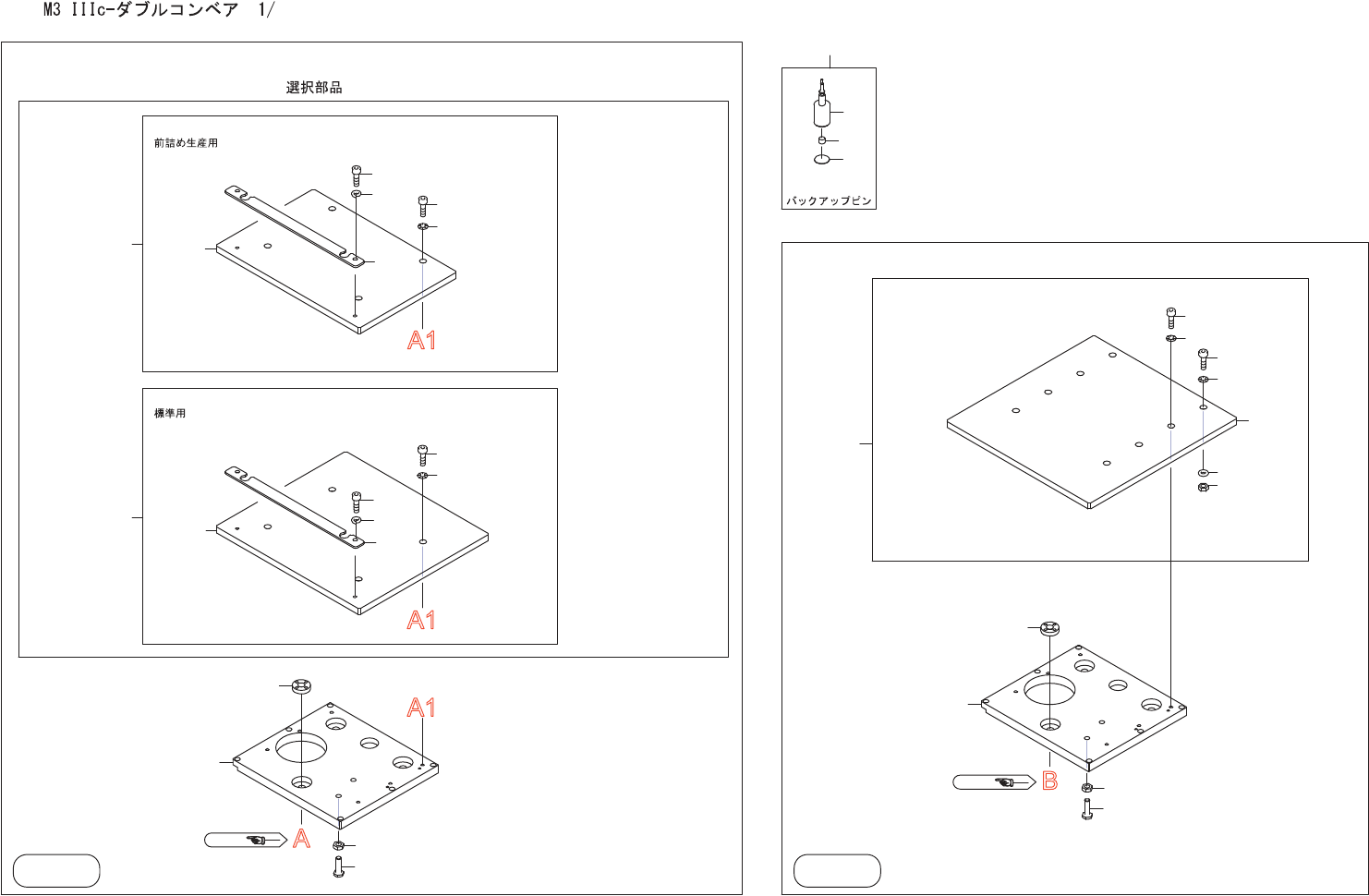 M3 IIIc-ダブルコンベア 1/

選択部品

前詰め生産用

A1

標準用

A1

A1

A

バックアップピン

B