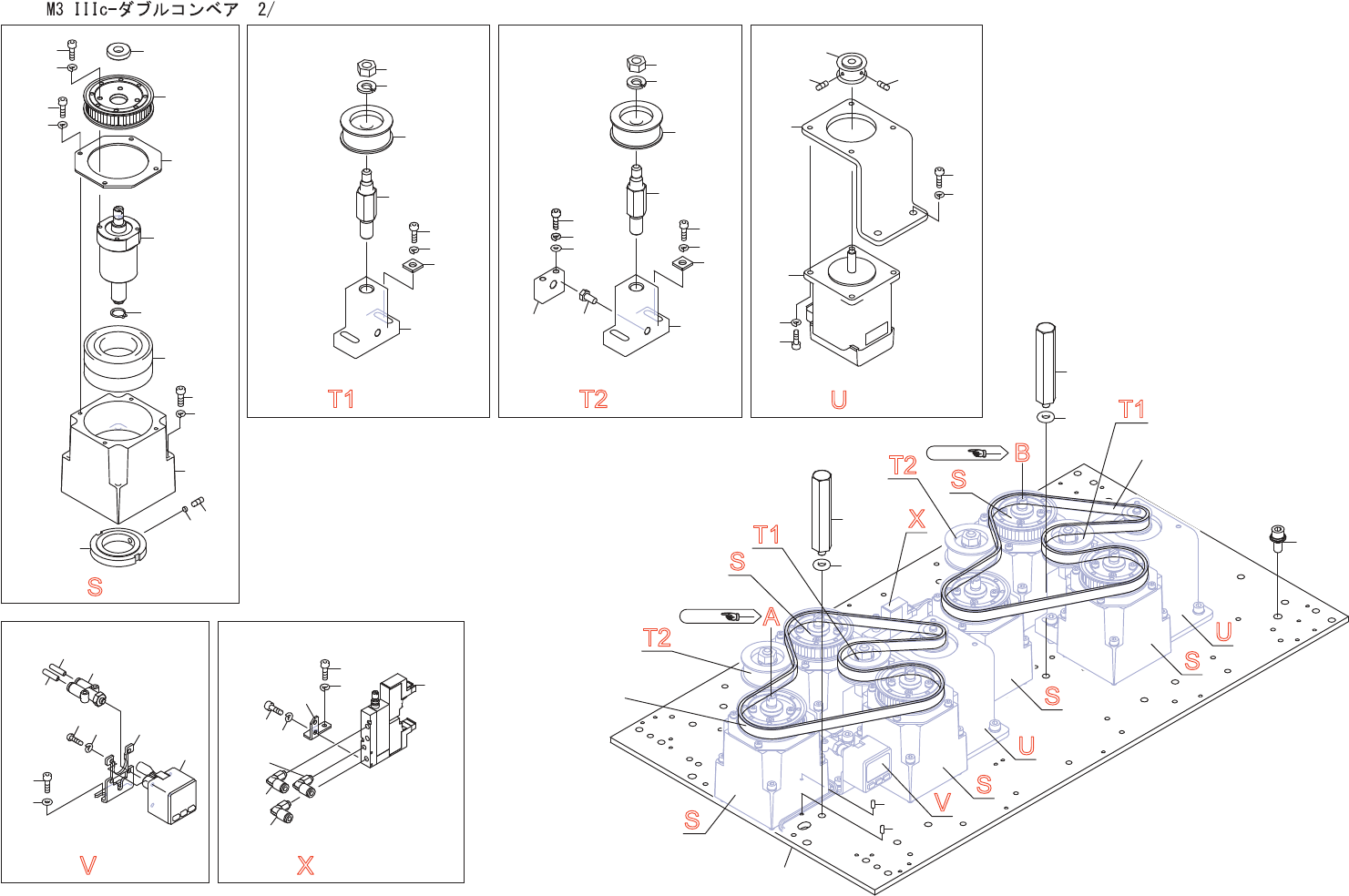 M3 IIIc-ダブルコンベア 2/

S

T1

T2

U

V

X

T1
B
T2
S
X
T1
S
A
T2
U
S
S
U
S
V
S