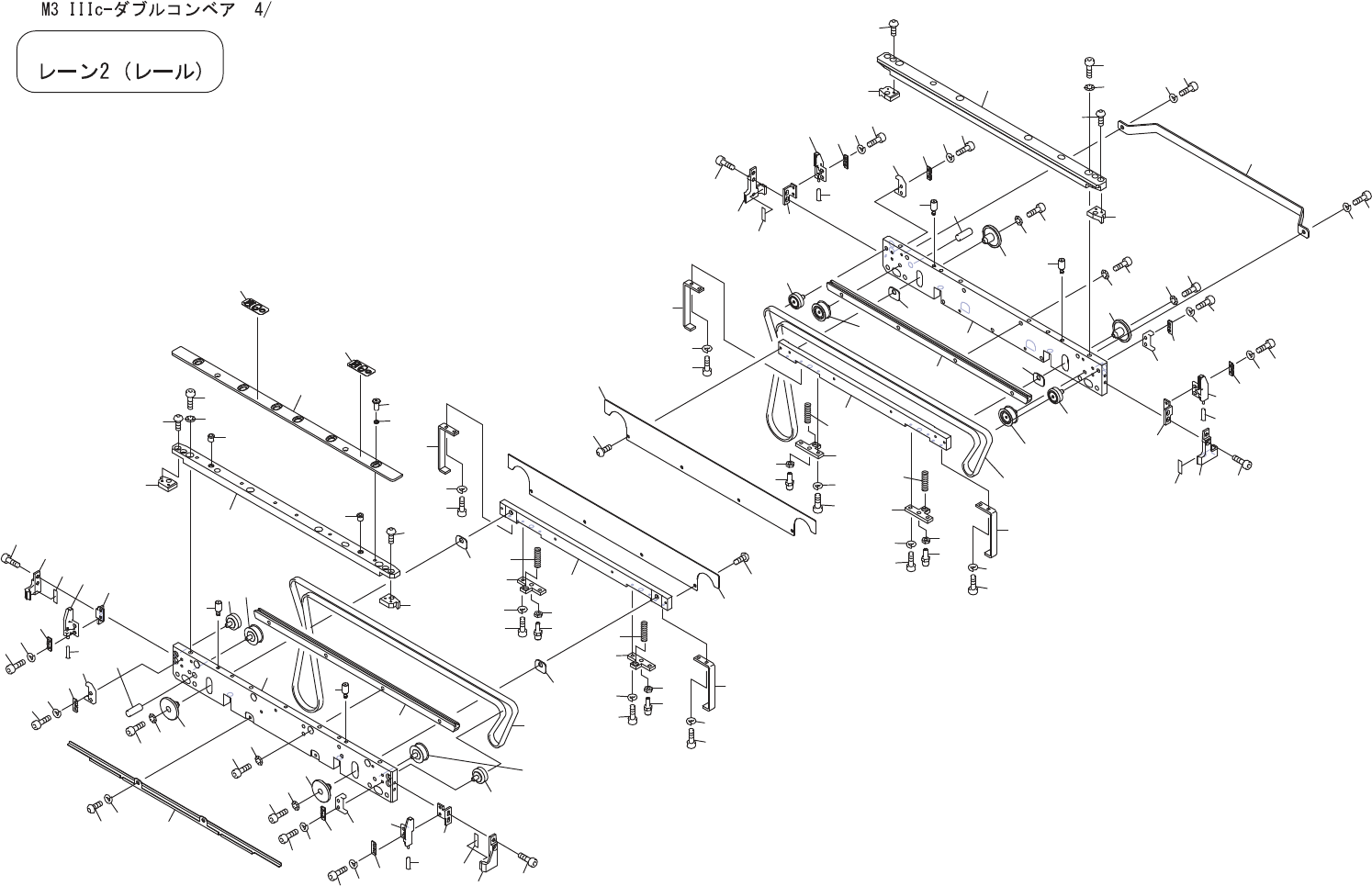 M3 IIIc-ダブルコンベア 4/

レーン2（レール）