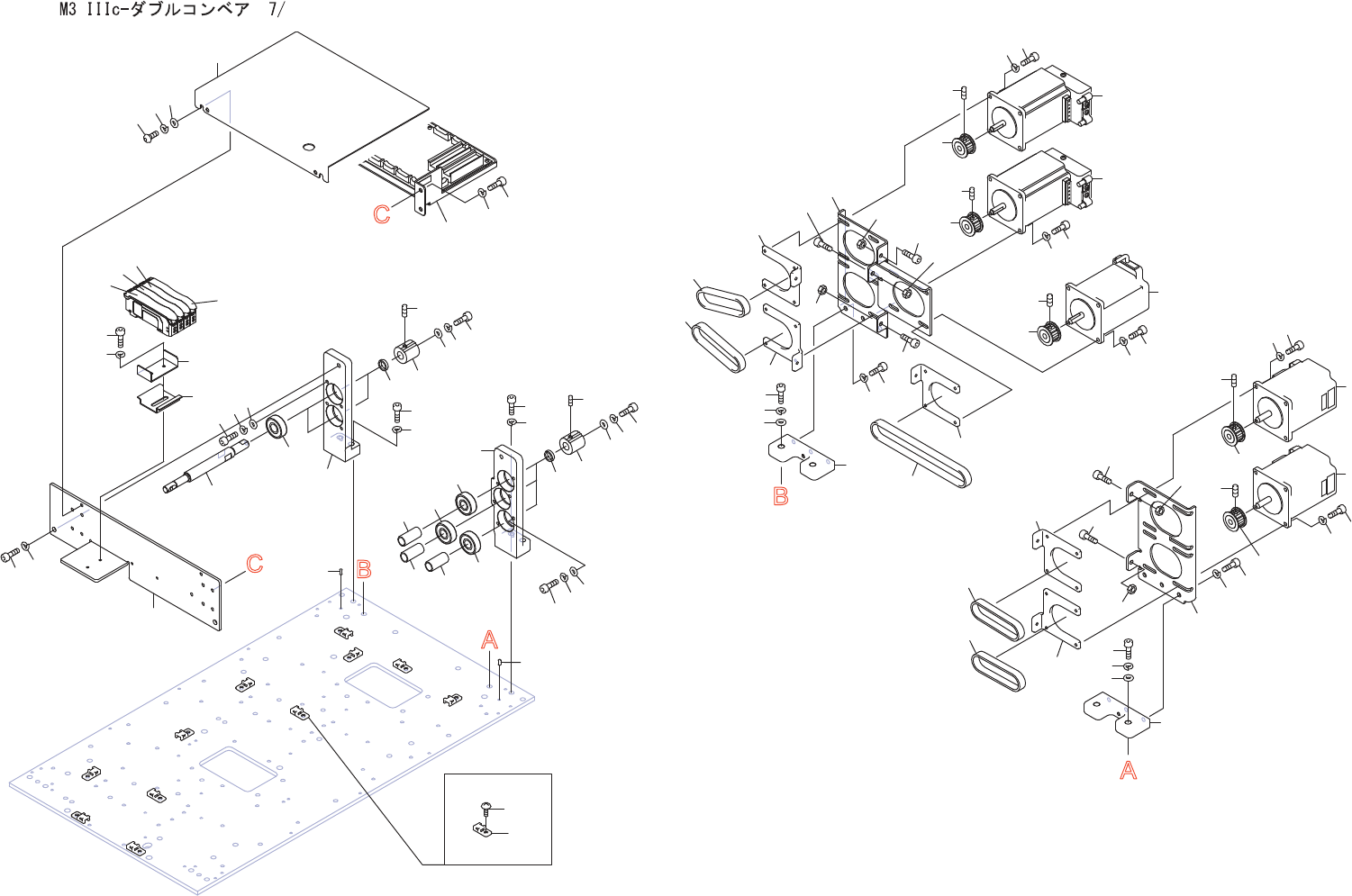 M3 IIIc-ダブルコンベア 7/

C

C

B

A

B

A