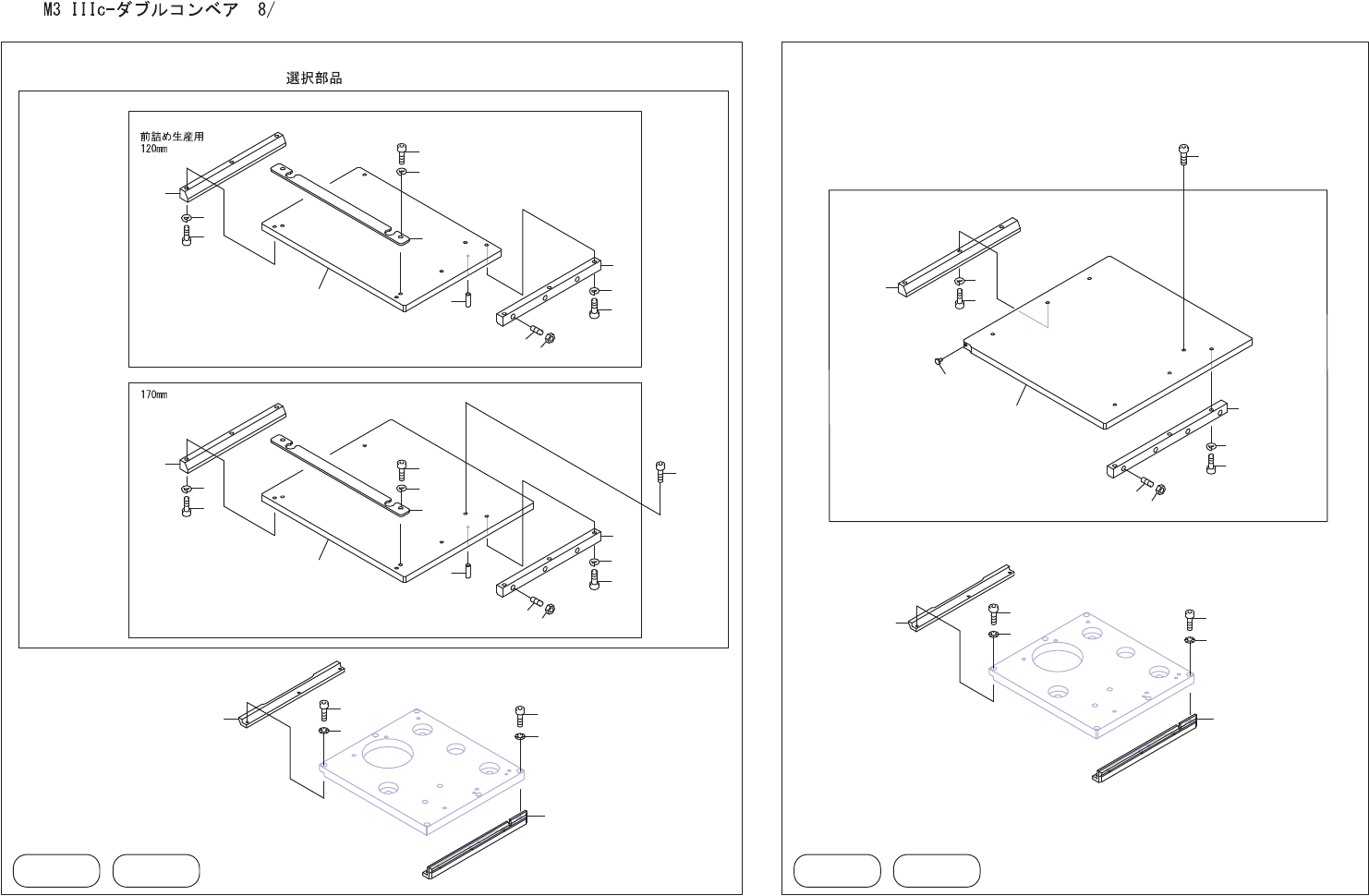 M3 IIIc-ダブルコンベア 8/

選択部品

前詰め生産用
120㎜

170㎜