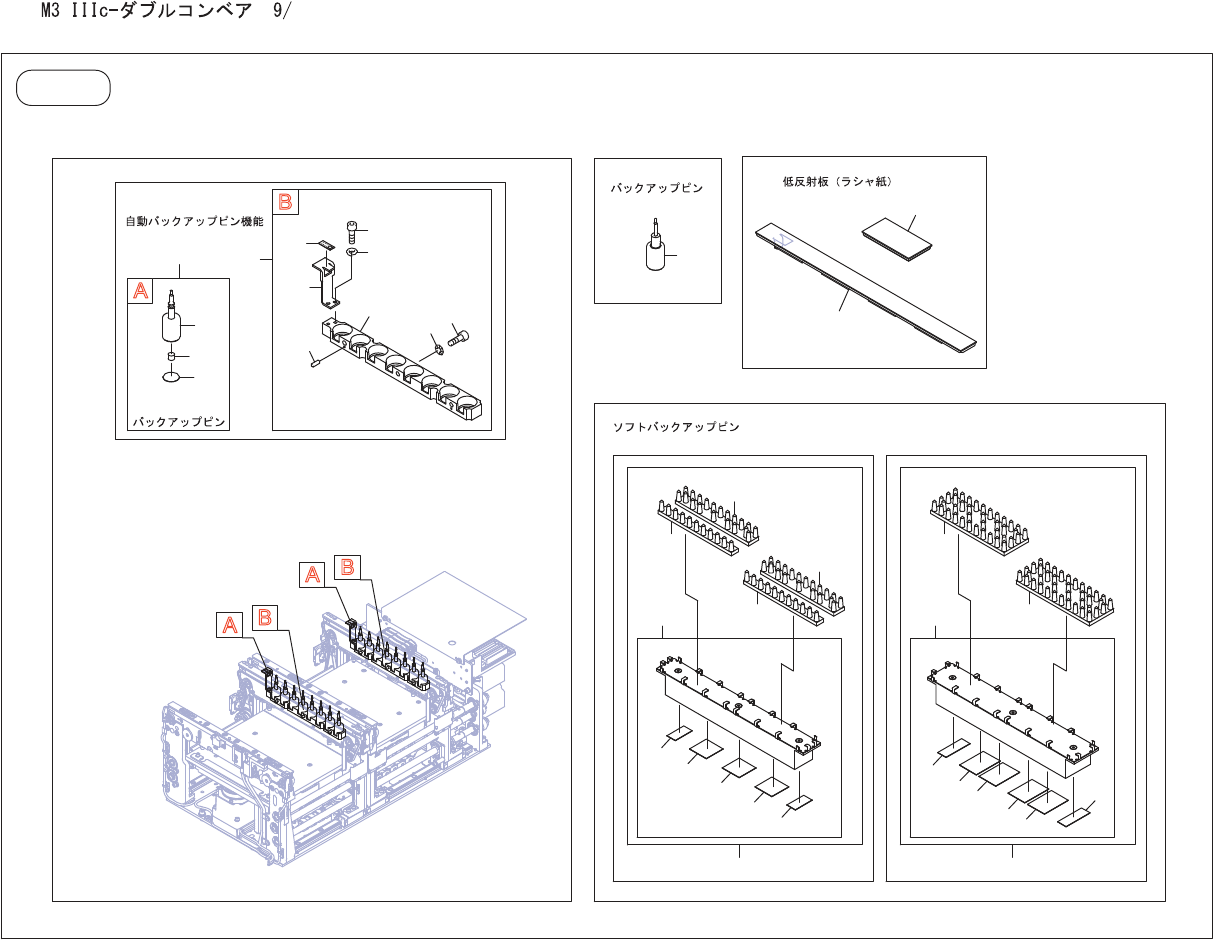 M3 IIIc-ダブルコンベア 9/

自動バックアップピン機能

B

A

バックアップピン

A B

A B

バックアップピン

低反射板（ラシャ紙）

ソフトバックアップピン