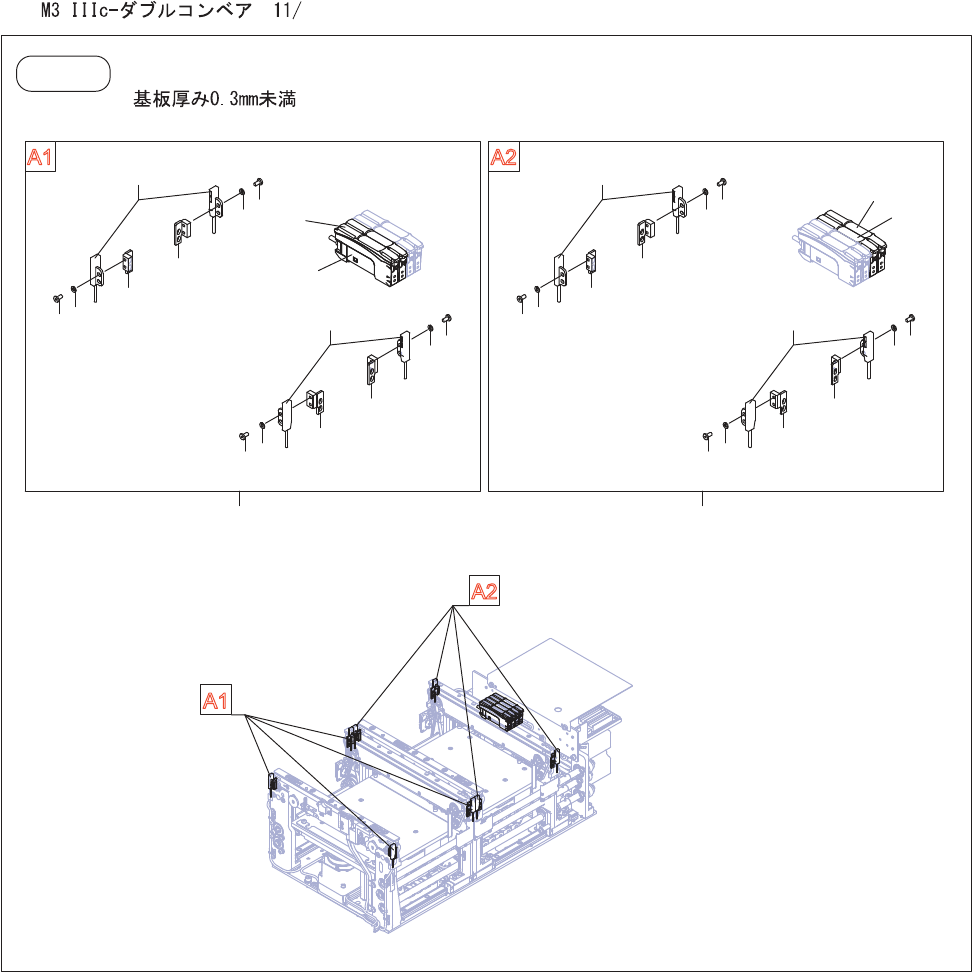 M3 IIIc-ダブルコンベア 11/

基板厚み0.3mm未満

A1

A2

A2

A1