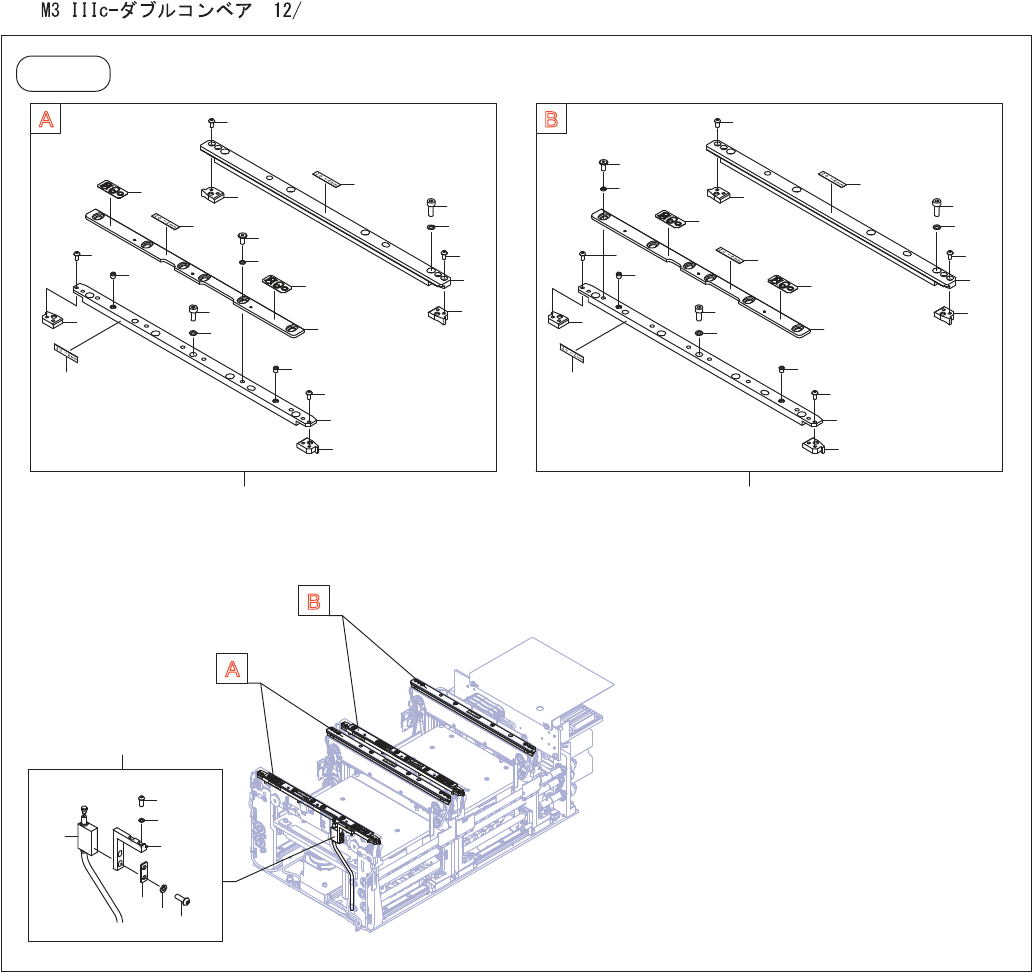 M3 IIIc-ダブルコンベア 12/

A

B

B

A