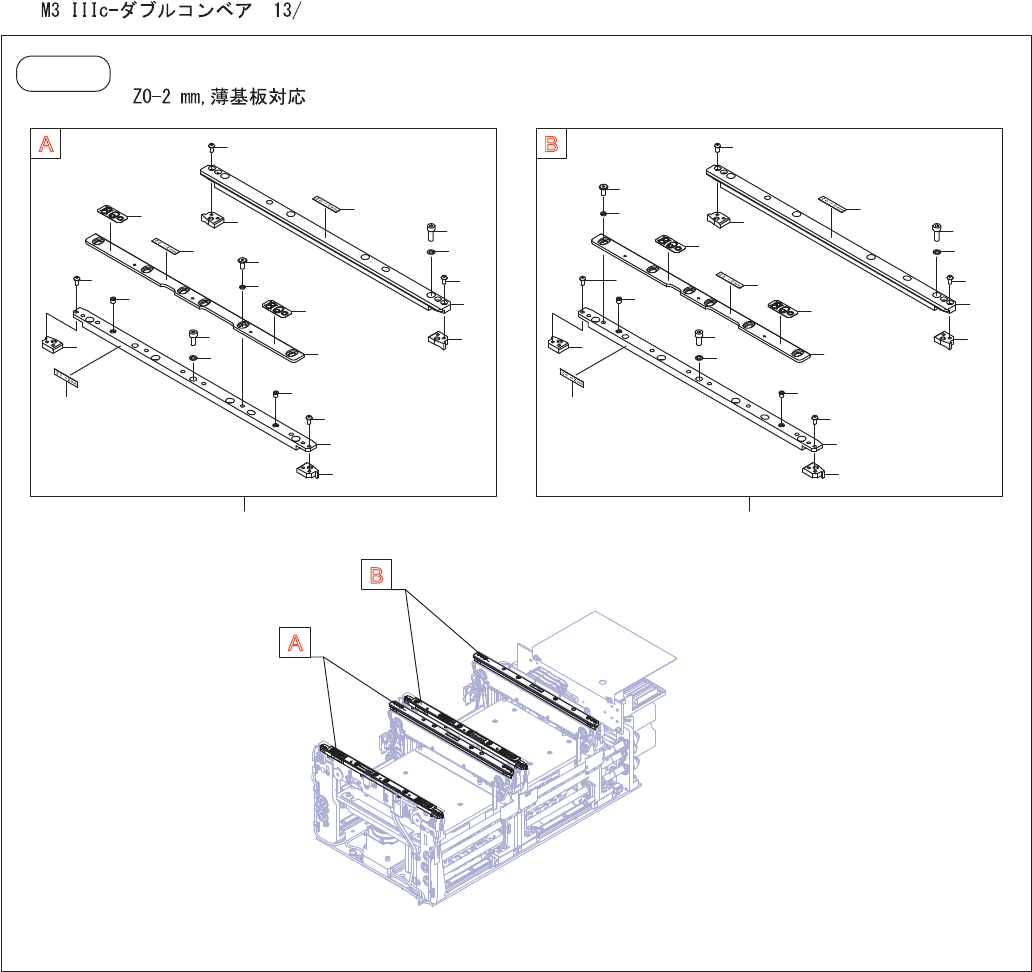 M3 IIIc-ダブルコンベア　13/

Z0-2 mm,薄基板対応

A

B

B

A