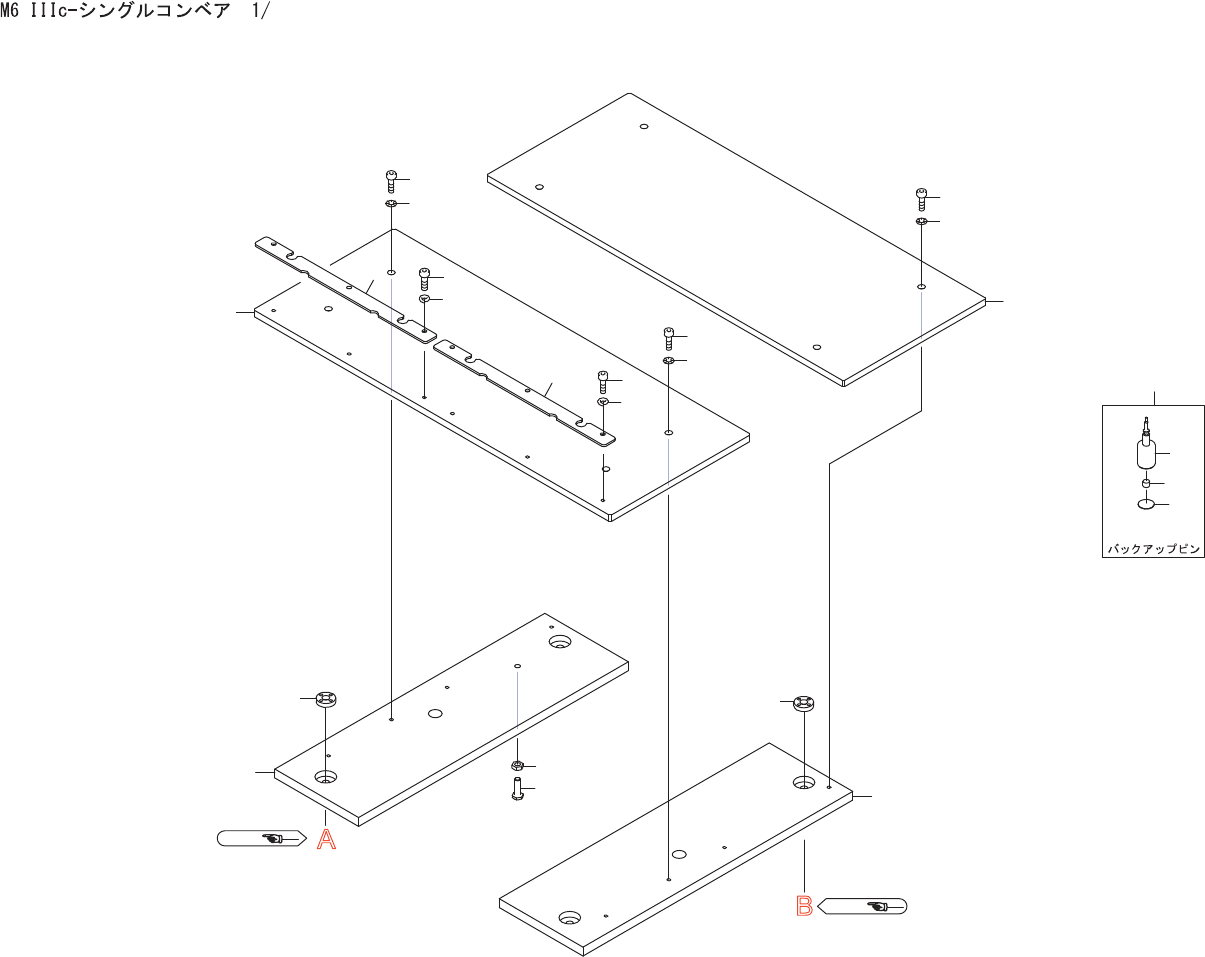 M6 IIIc-シングルコンベア 1/

バックアップピン

A

B