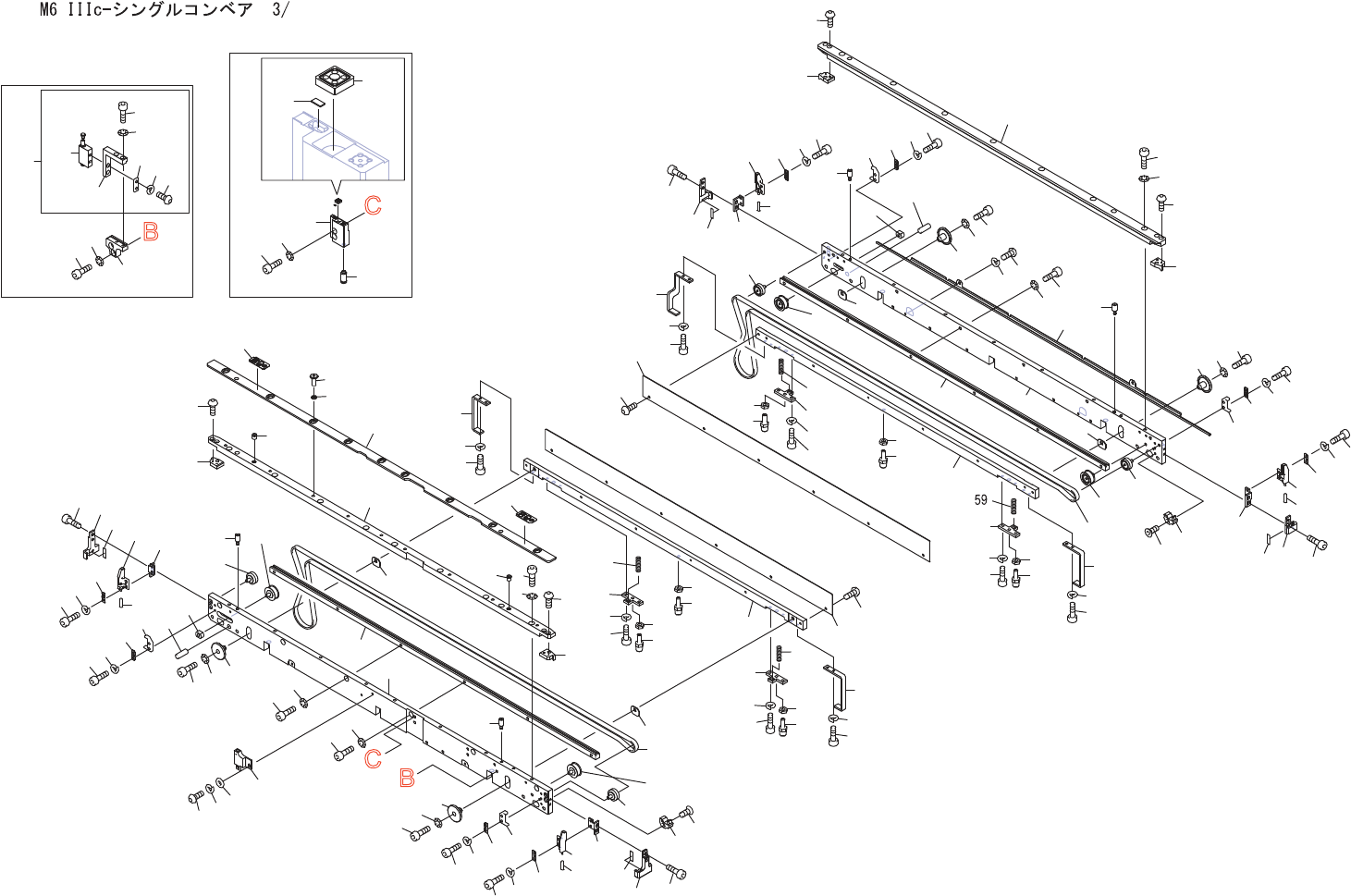 M6 IIIc-シングルコンベア 3/

B

C

59

C

B