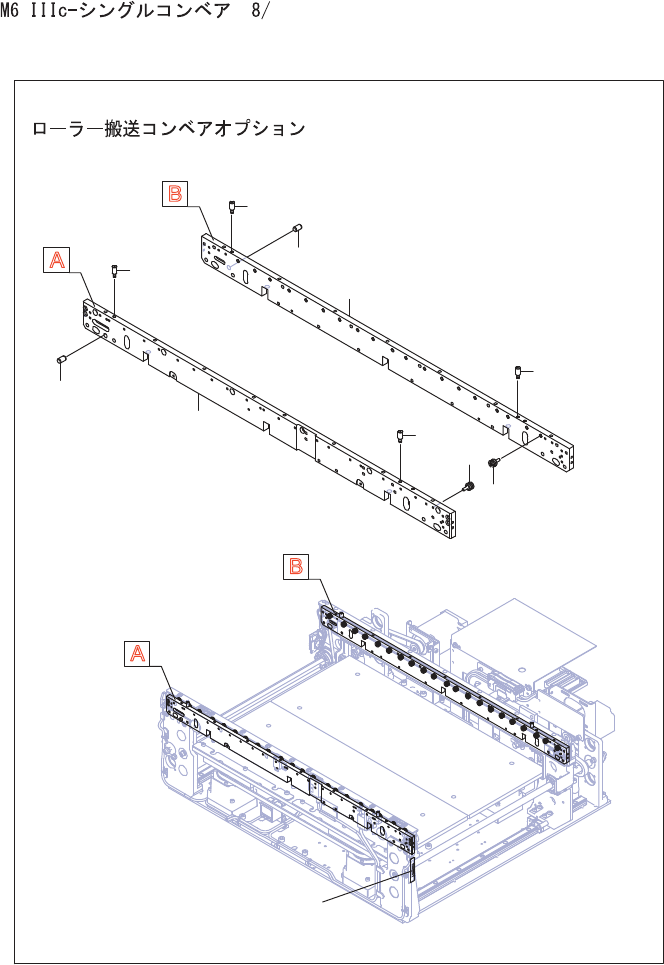 M6 IIIc-シングルコンベア 8/

ローラー搬送コンベアオプション

B

A

B

A