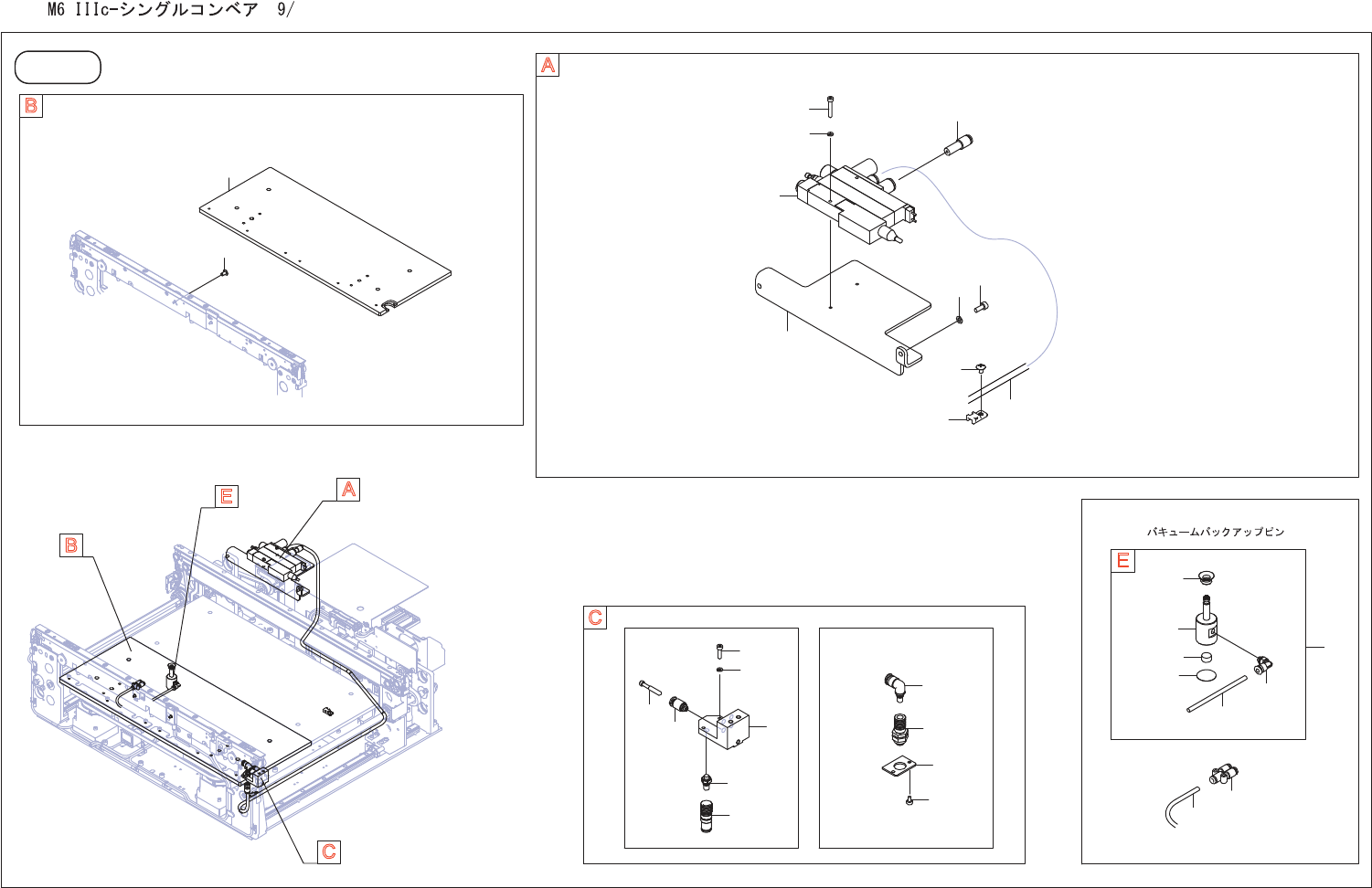 M6 IIIc-シングルコンベア 9/

B

A

E

A

B

C

バキュームバックアップピン

E

C