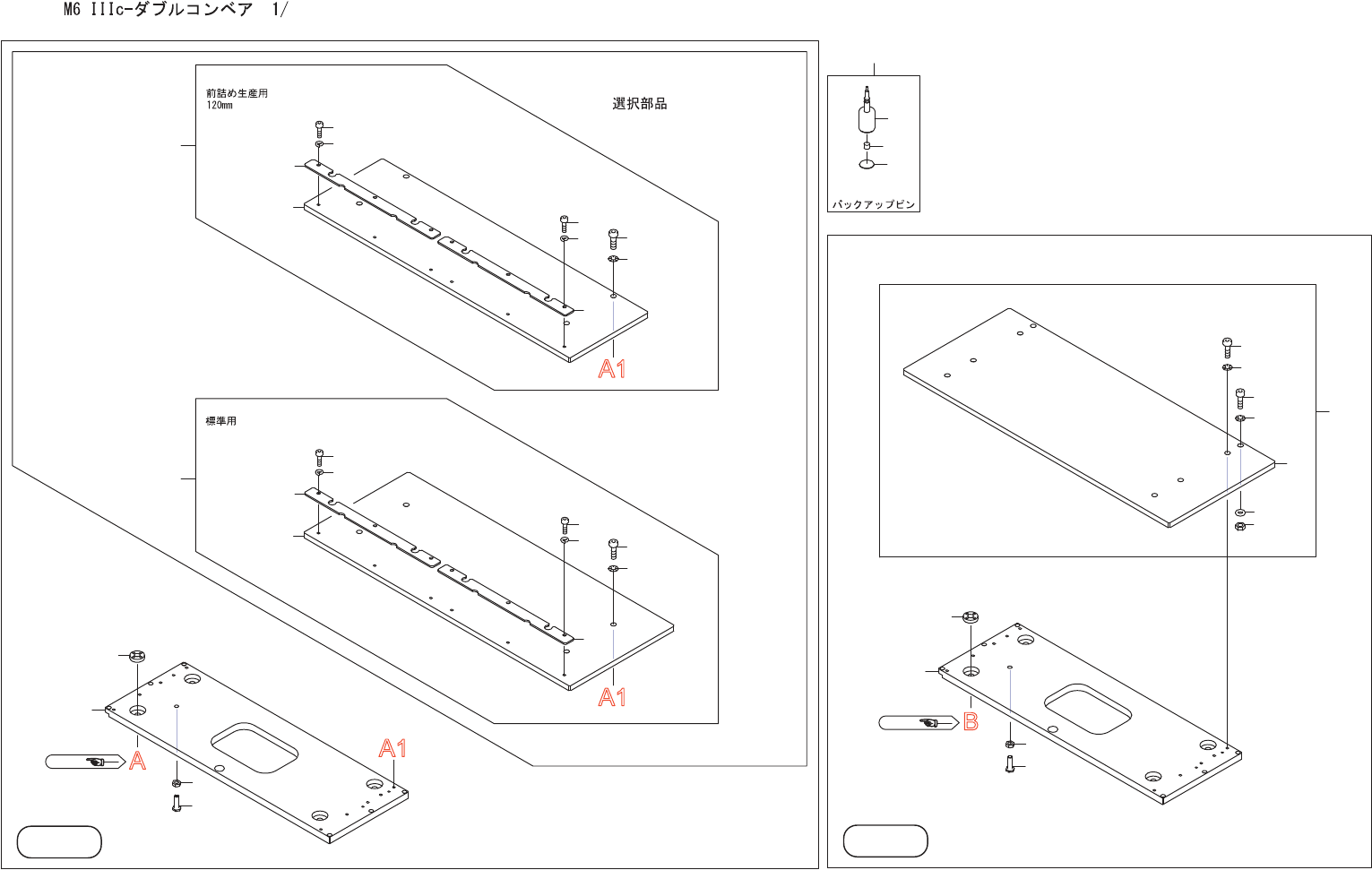 M6 IIIc-ダブルコンベア 1/

前詰め生産用
120mm

選択部品

A1

標準用

A1

A1

A

バックアップピン

B