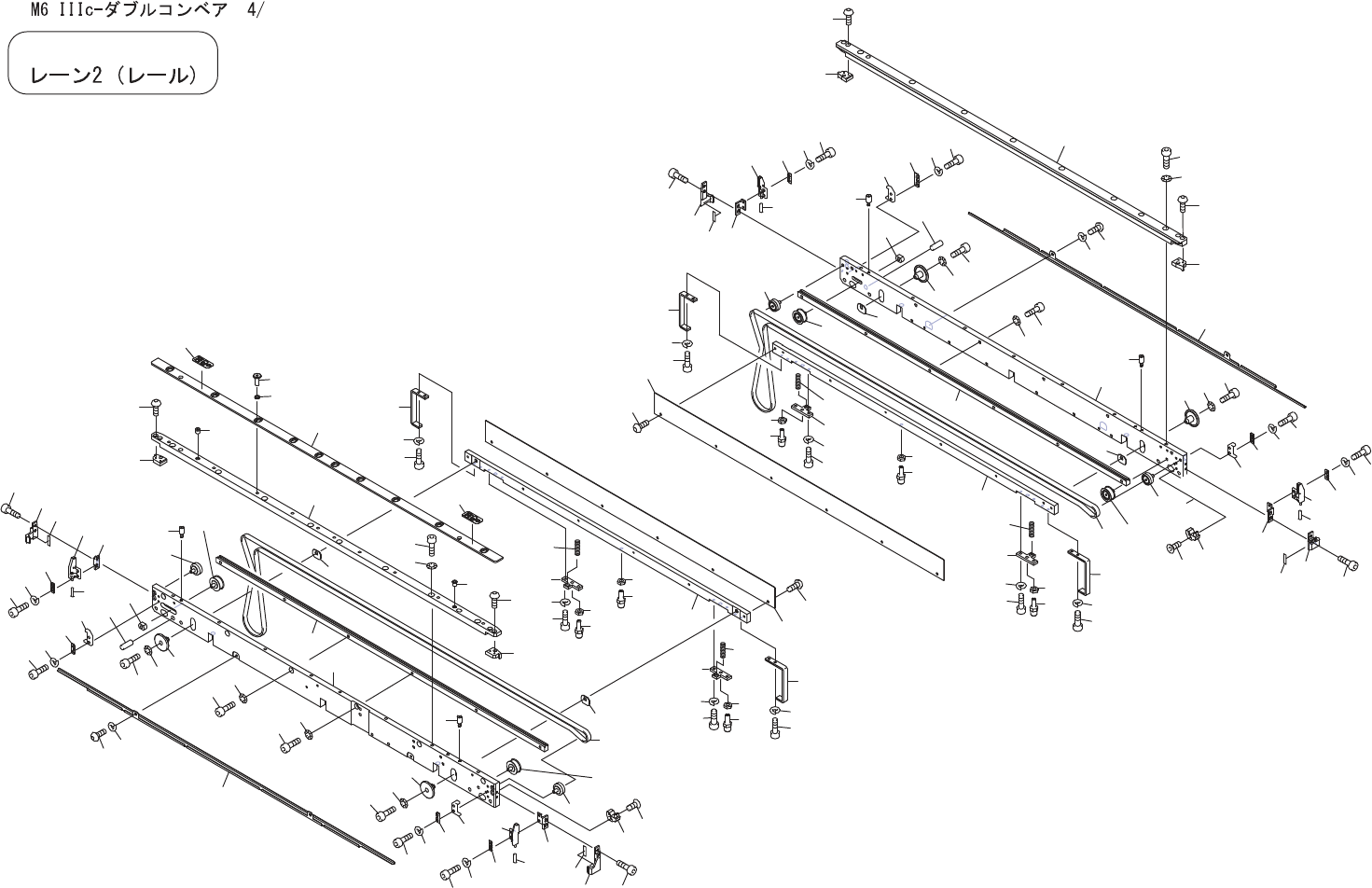 M6 IIIc-ダブルコンベア 4/

レーン2（レール）