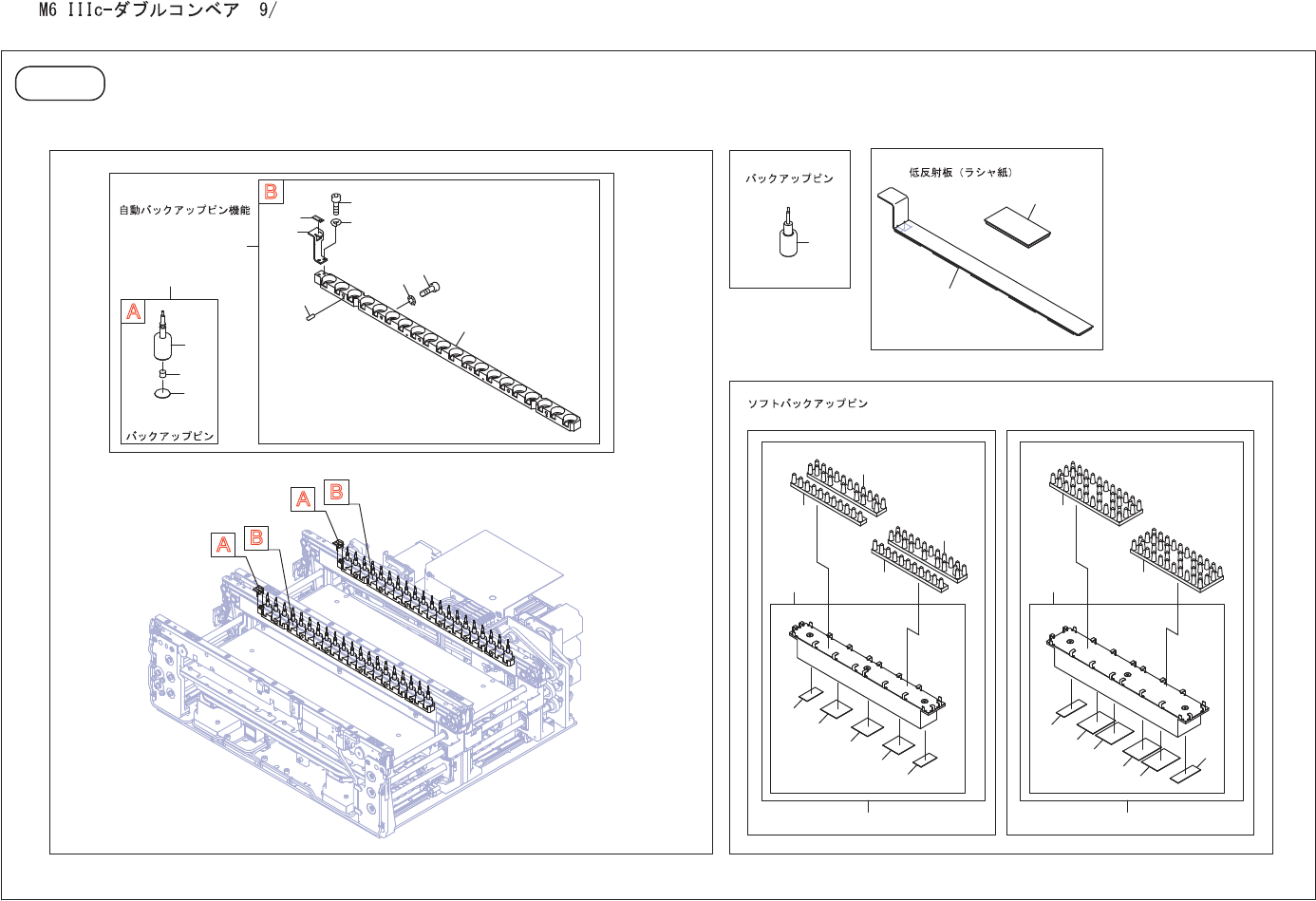 M6 IIIc-ダブルコンベア 9/

自動バックアップピン機能

B

A

バックアップピン

A B

A B

バックアップピン

低反射板（ラシャ紙）

ソフトバックアップピン