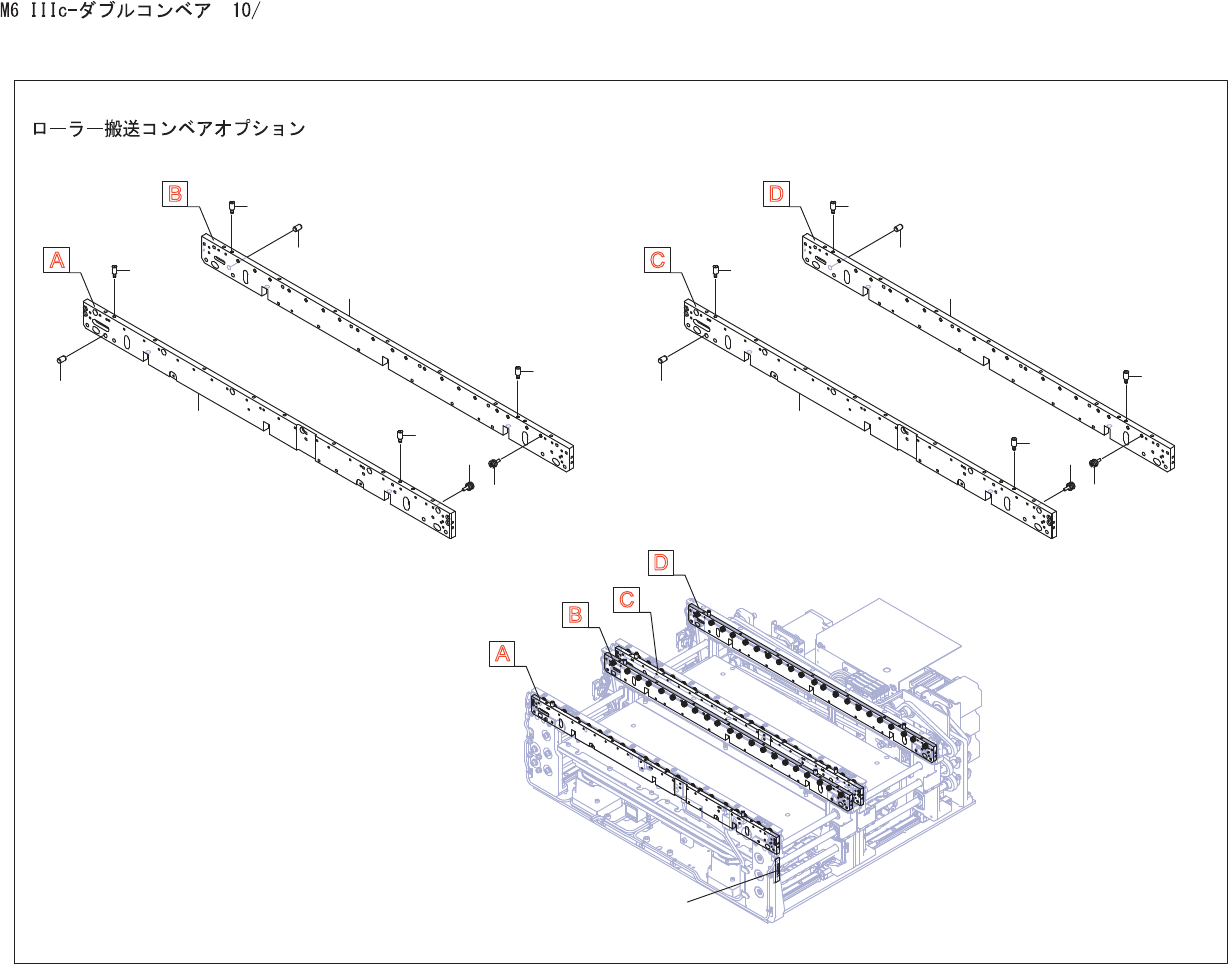 M6 IIIc-ダブルコンベア 10/

ローラー搬送コンベアオプション

B

A

D

C

D

B C

A