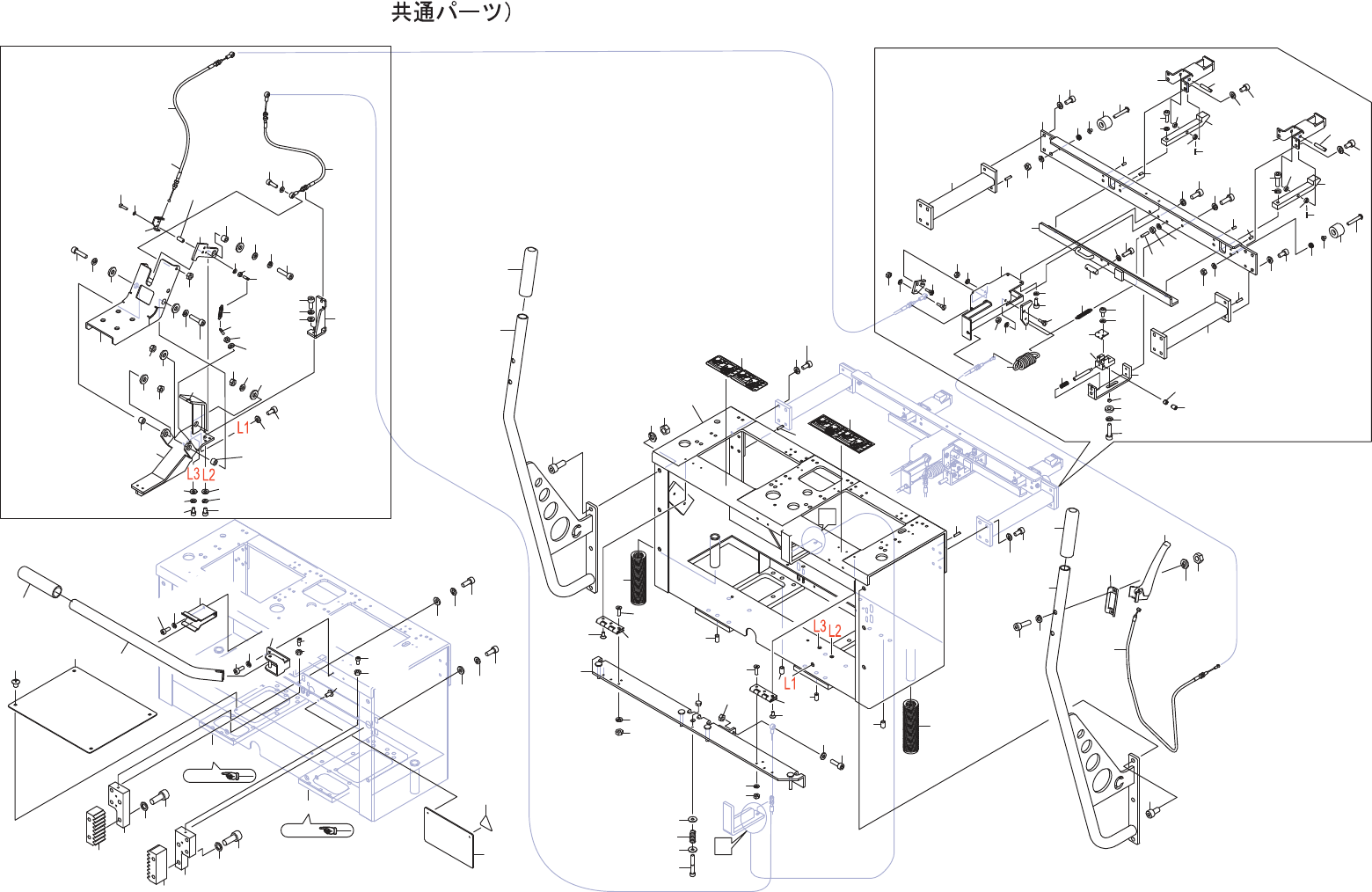 共通パーツ）

L1

L3 L2

L3 L2

L1