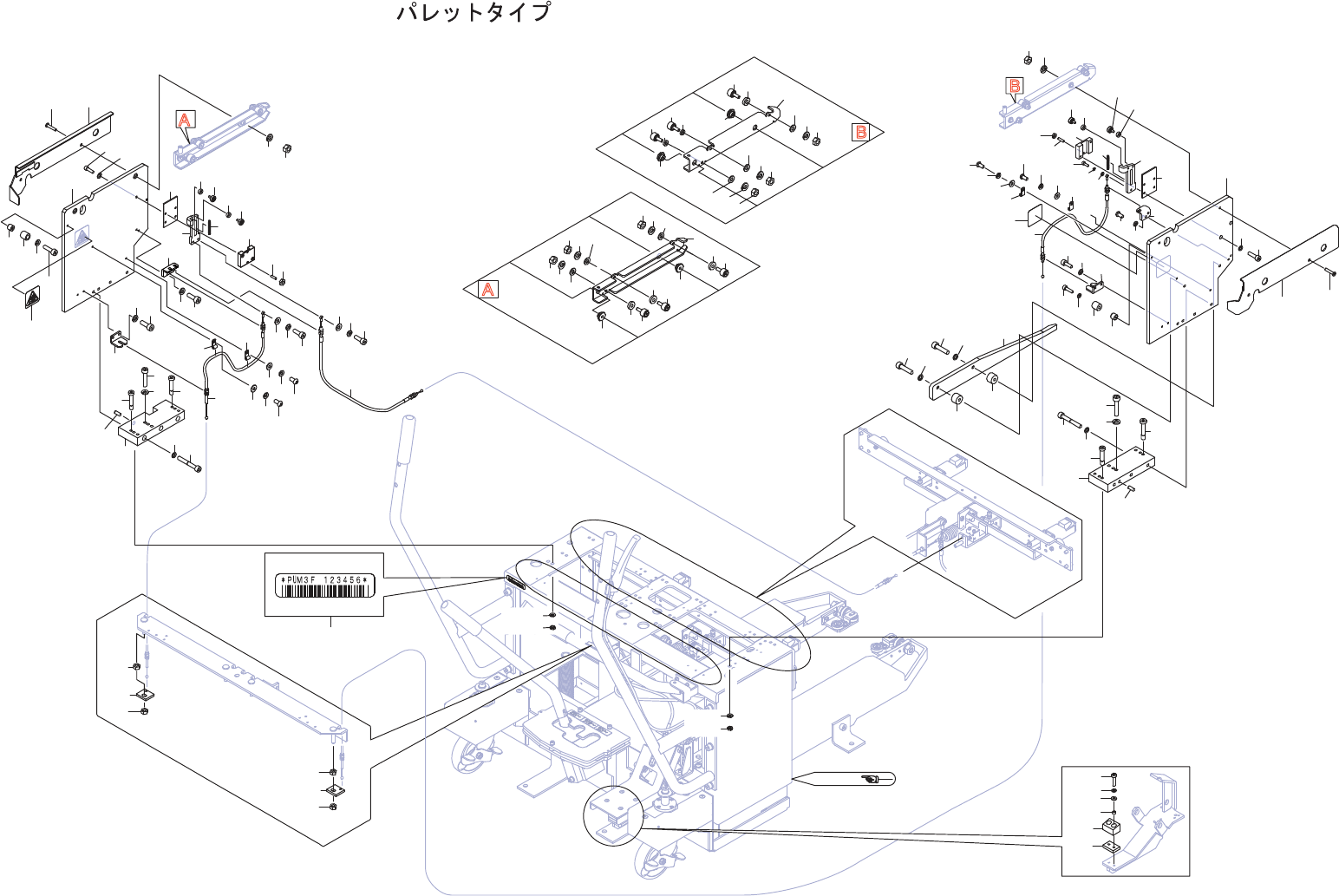 パレットタイプ

A

B

B

A

*PUM3F 123456*