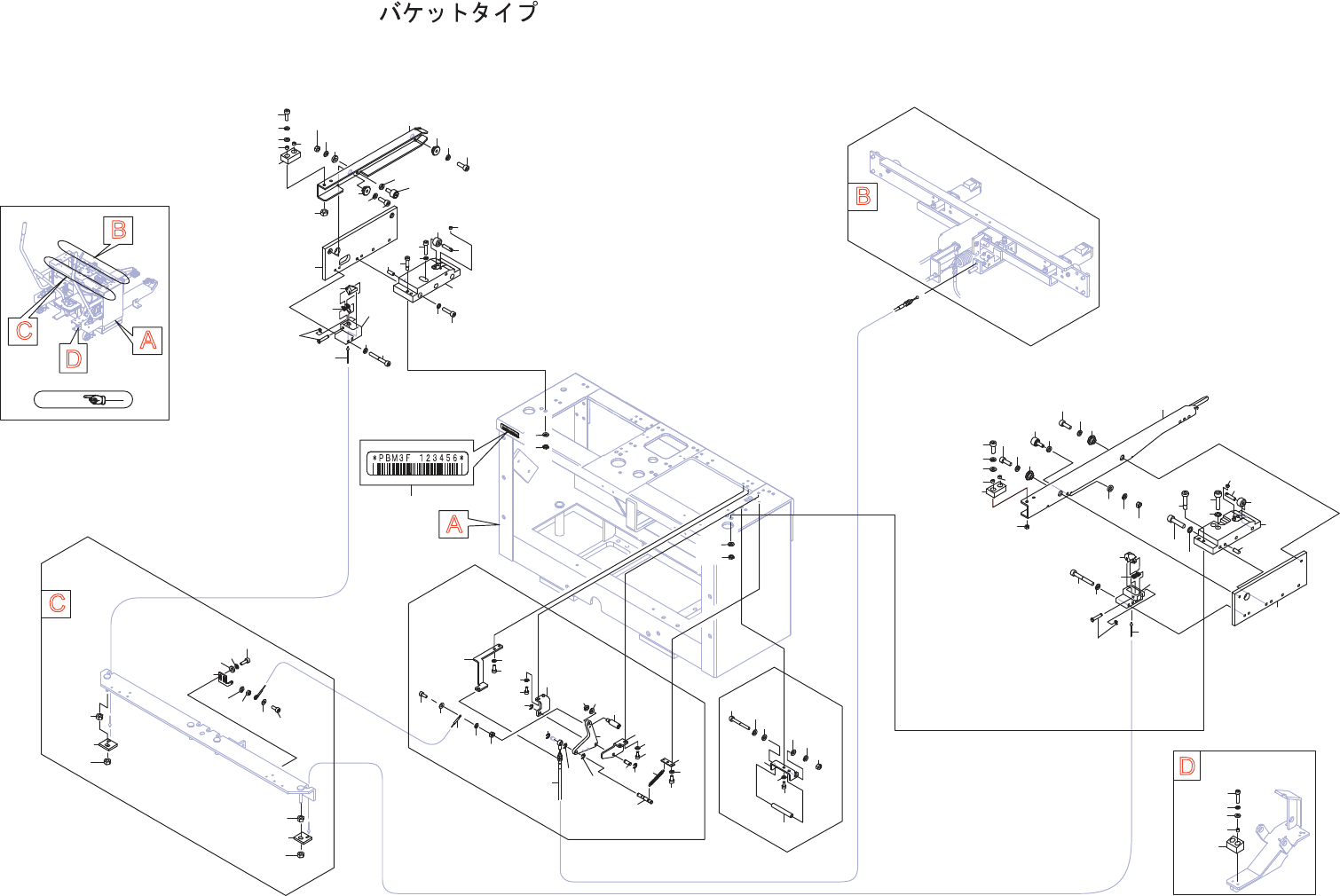 バケットタイプ

B

C

D

A

B

*PBM3F 123456*

A

C

D