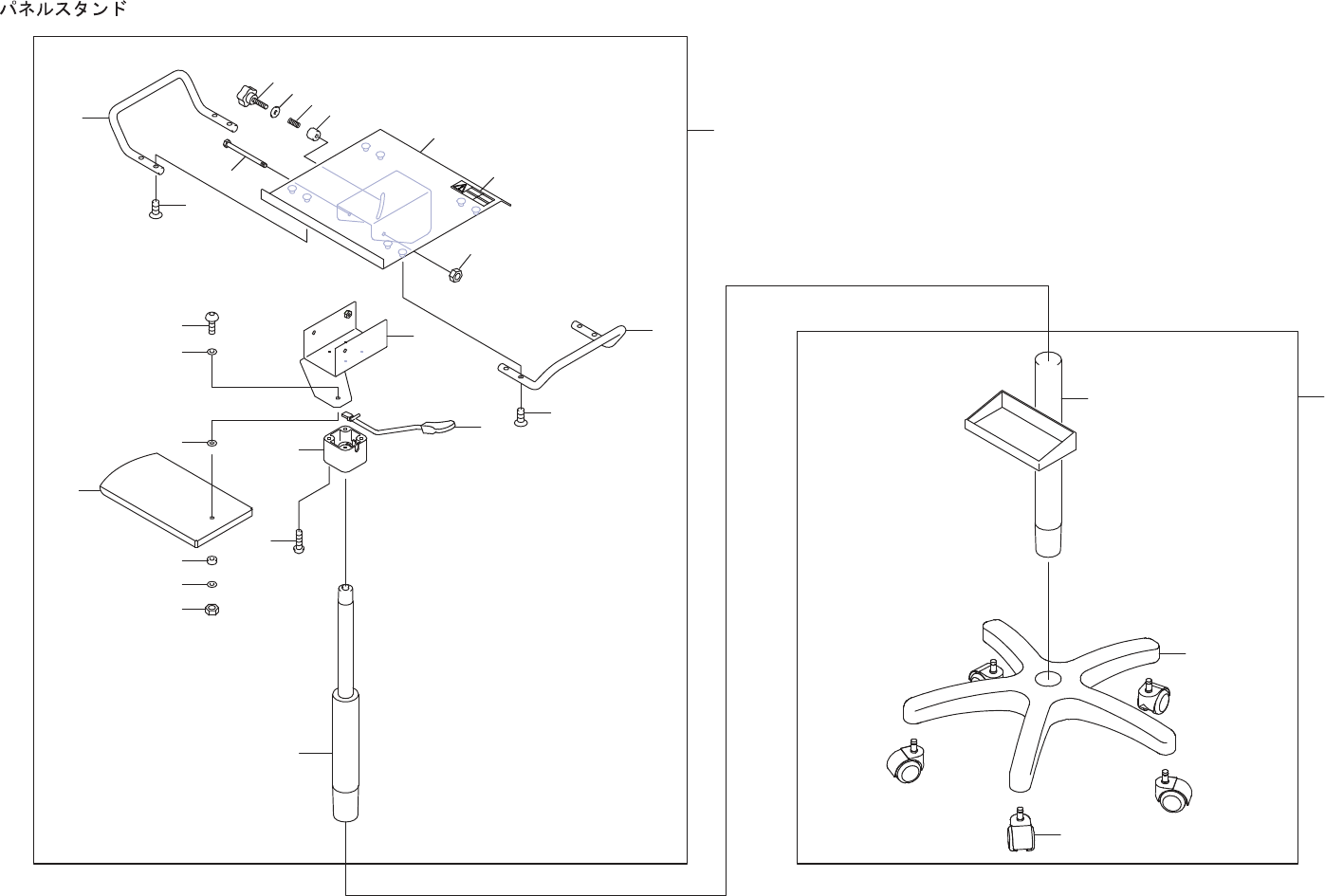 パネルスタンド