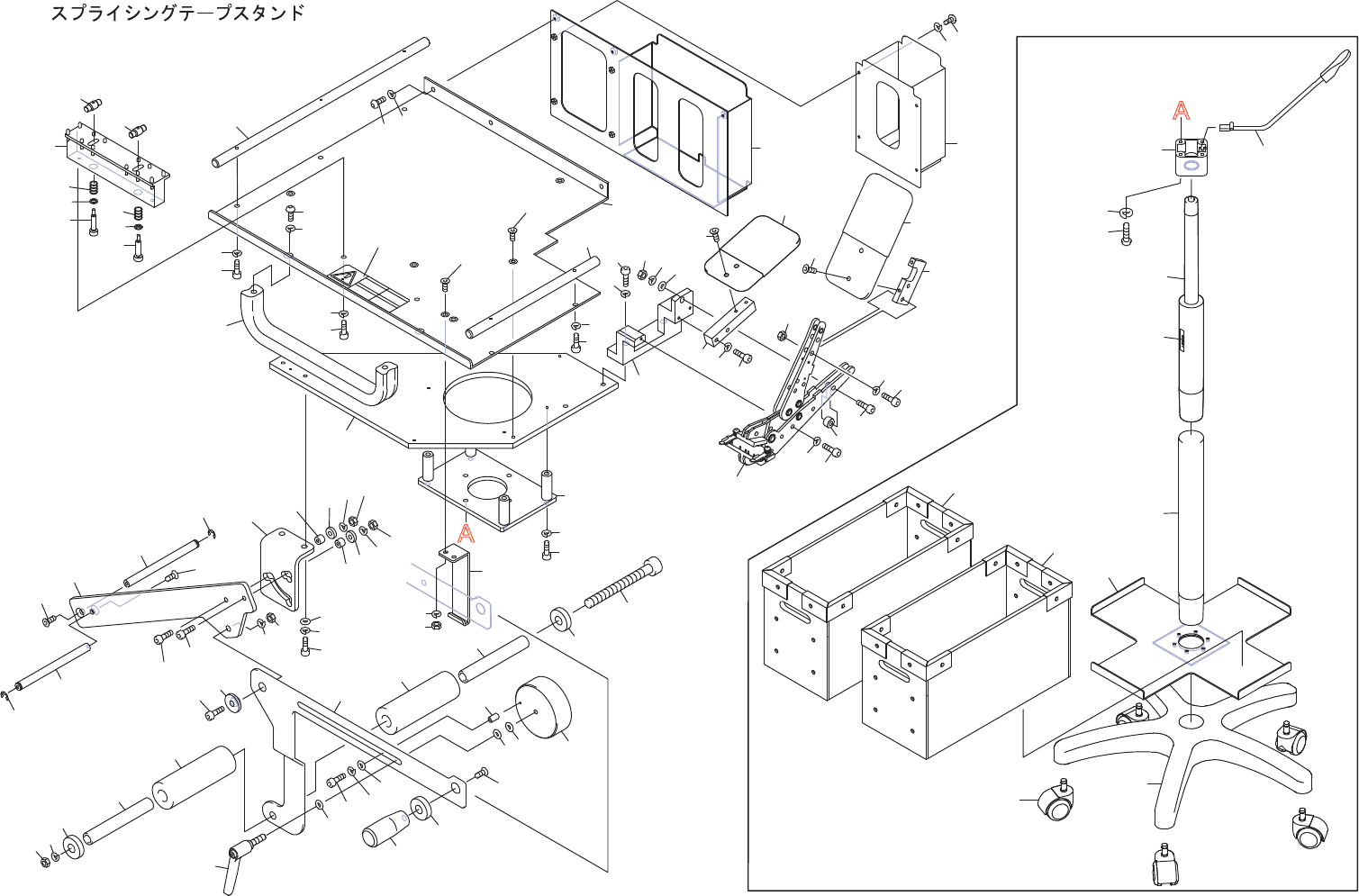 スプライシングテープスタンド

A

A