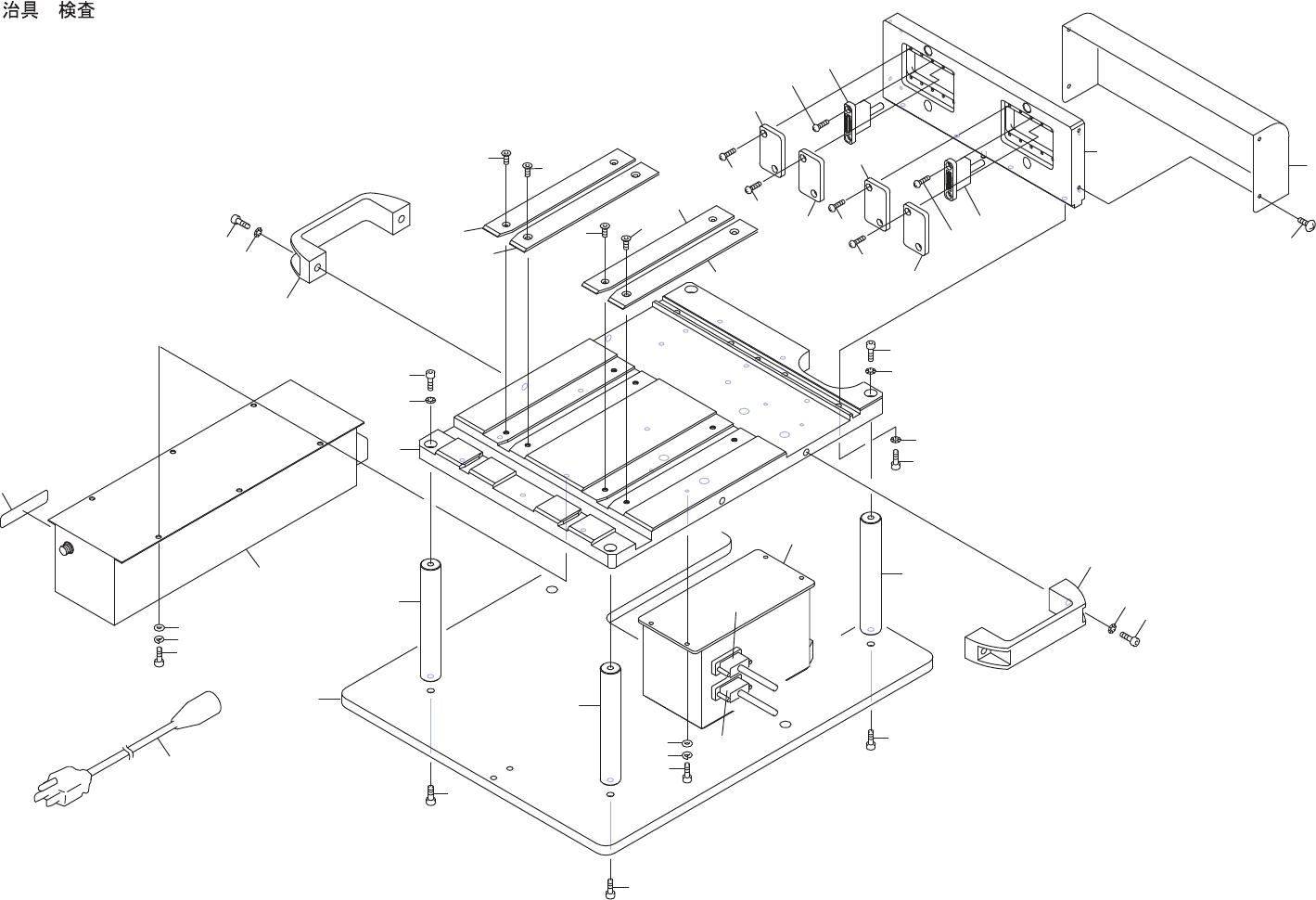 治具　検査