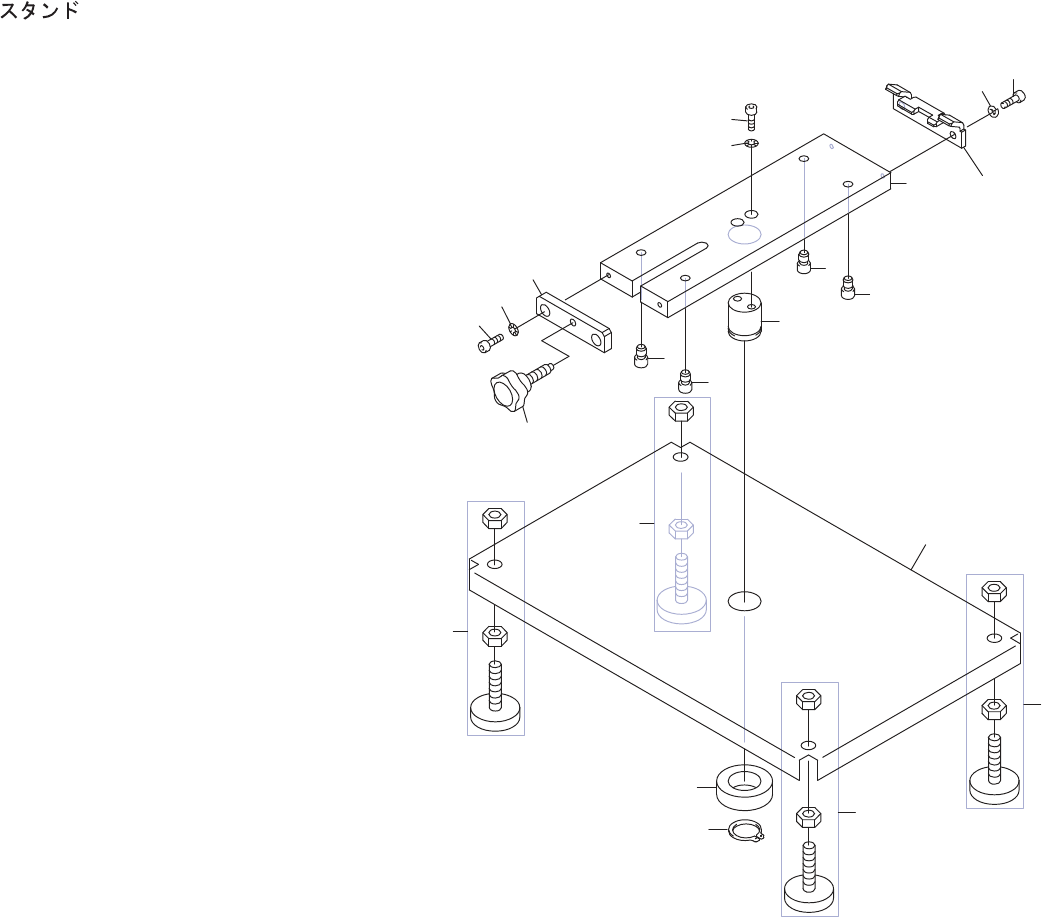 スタンド