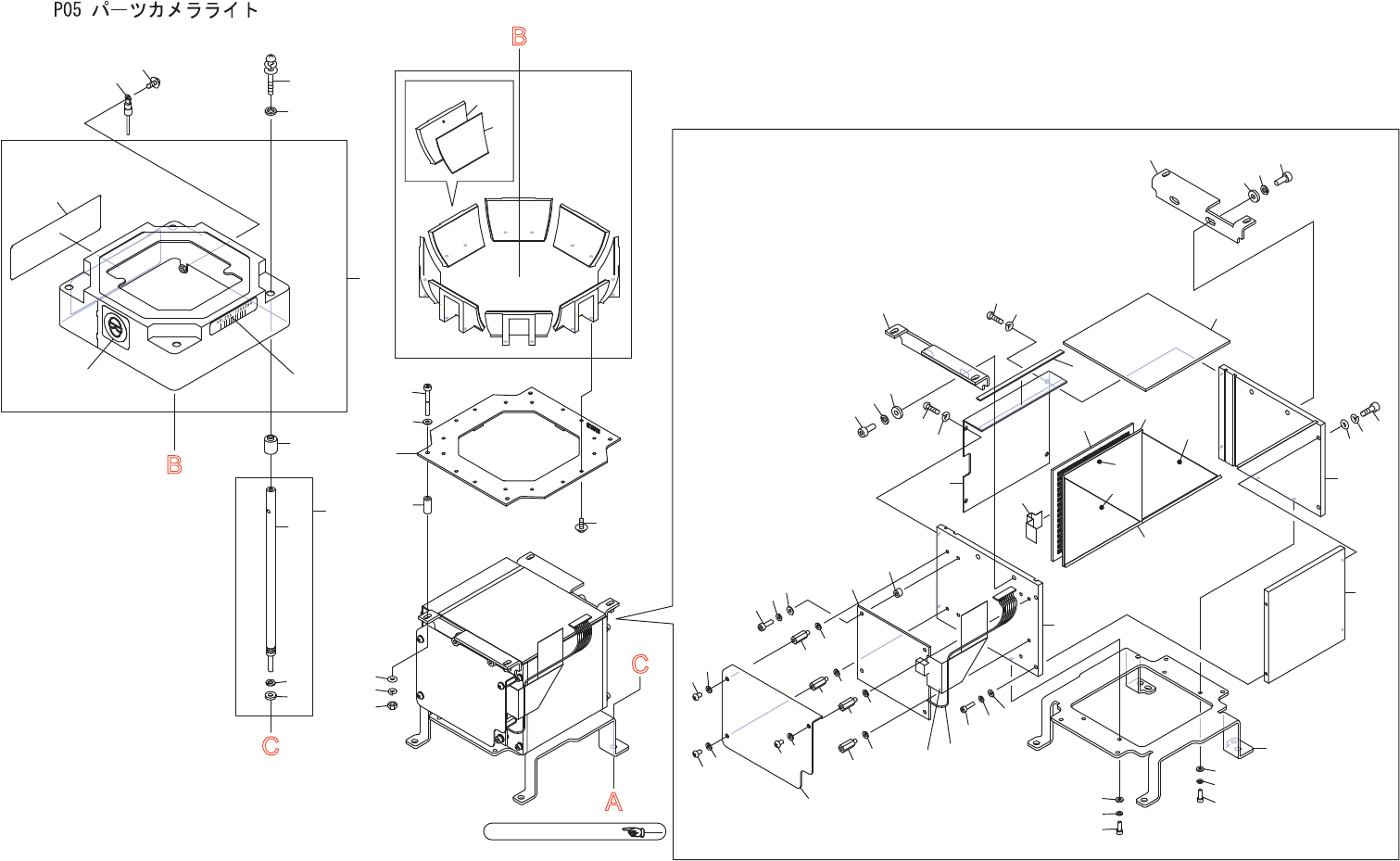 P05 パーツカメラライト

B

B

C

C

A