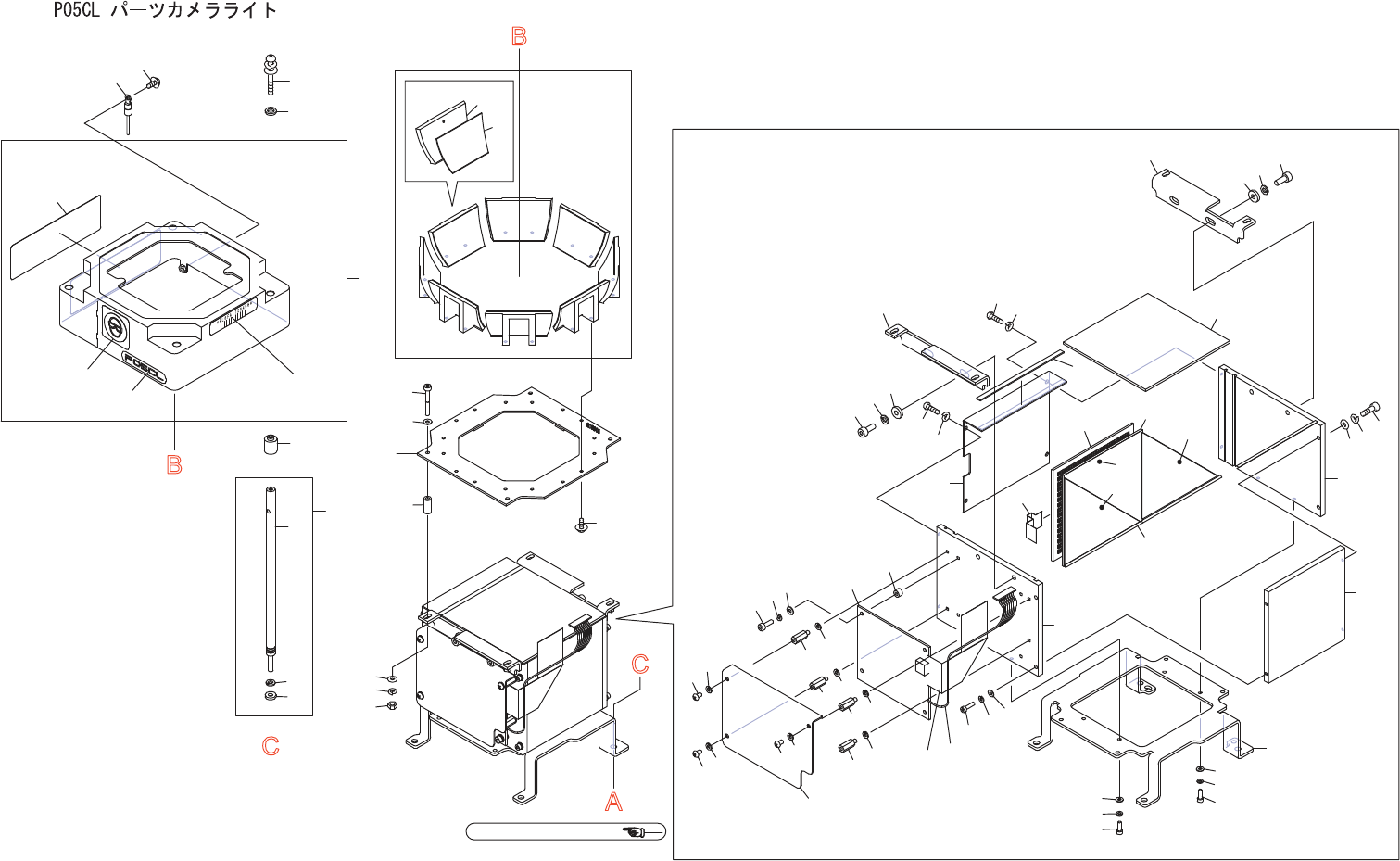 P05CL パーツカメラライト

B

B

C

C

A

P05CL