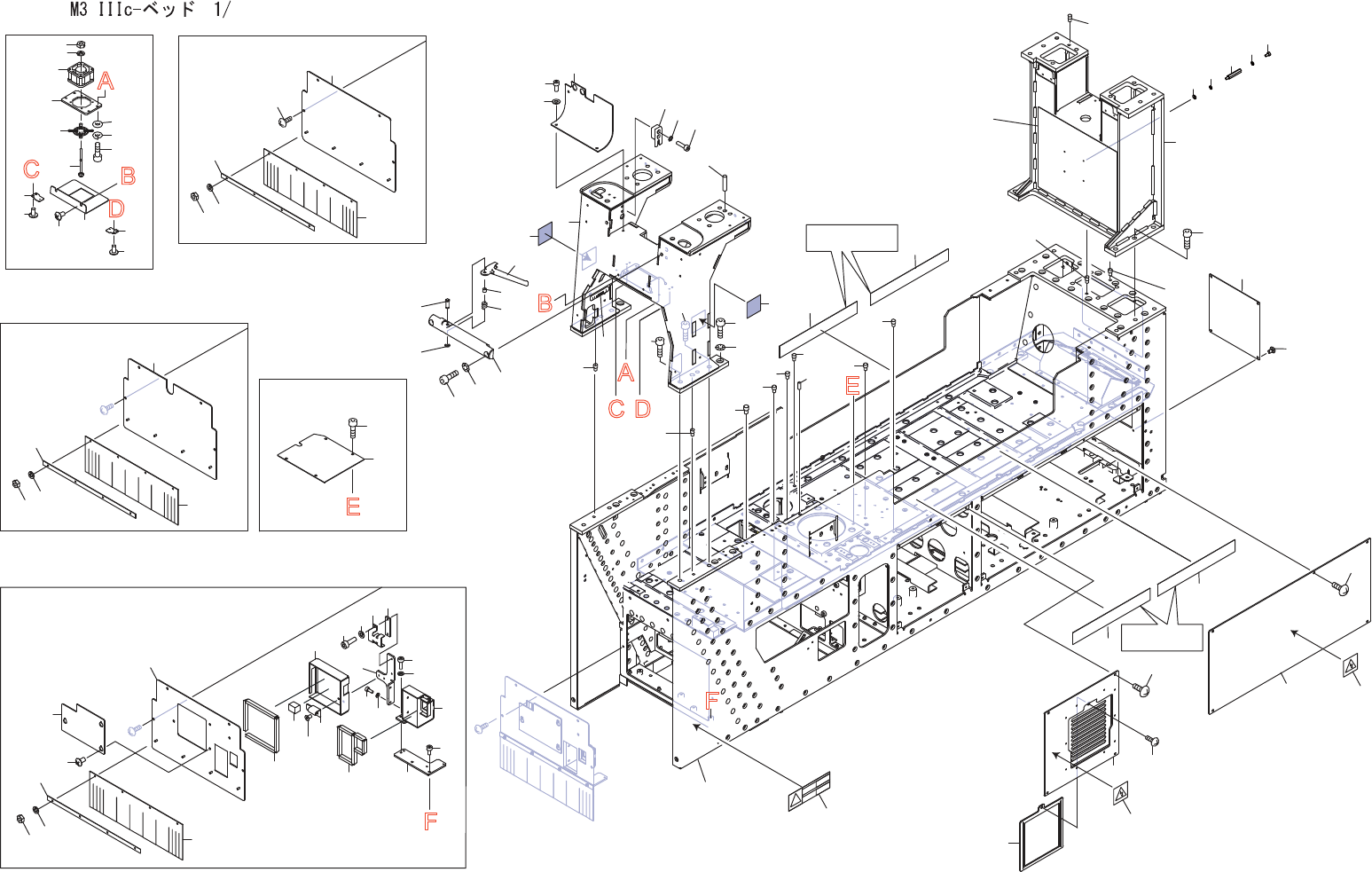 M3 IIIc-ベッド 1/

A
C
B
D

E

F

B
A
C D
E

F