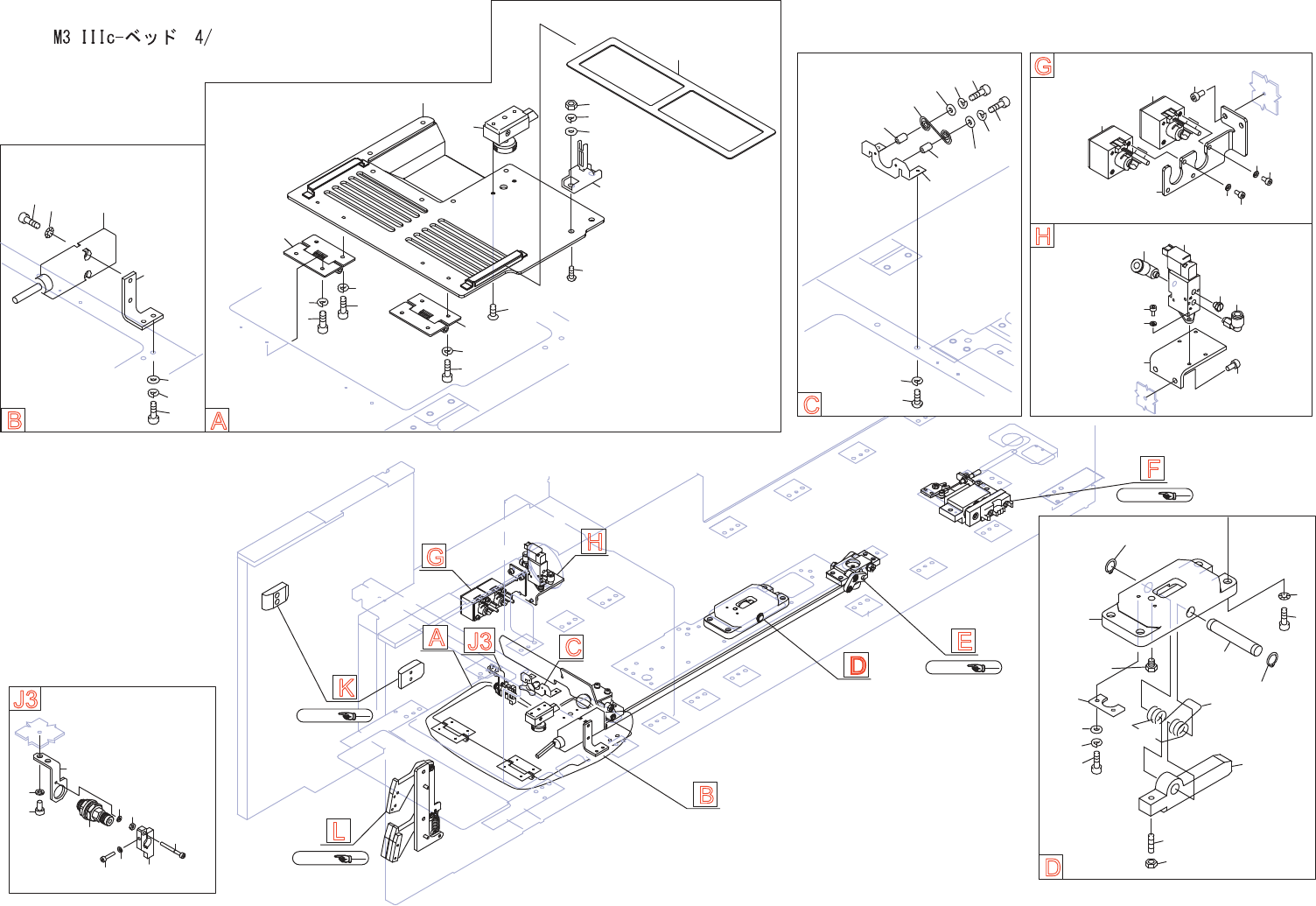 M3 IIIc-ベッド 4/

B

A

C

G

H

F

G

H

A

J3

C

E

D

K

B

L

J3

D