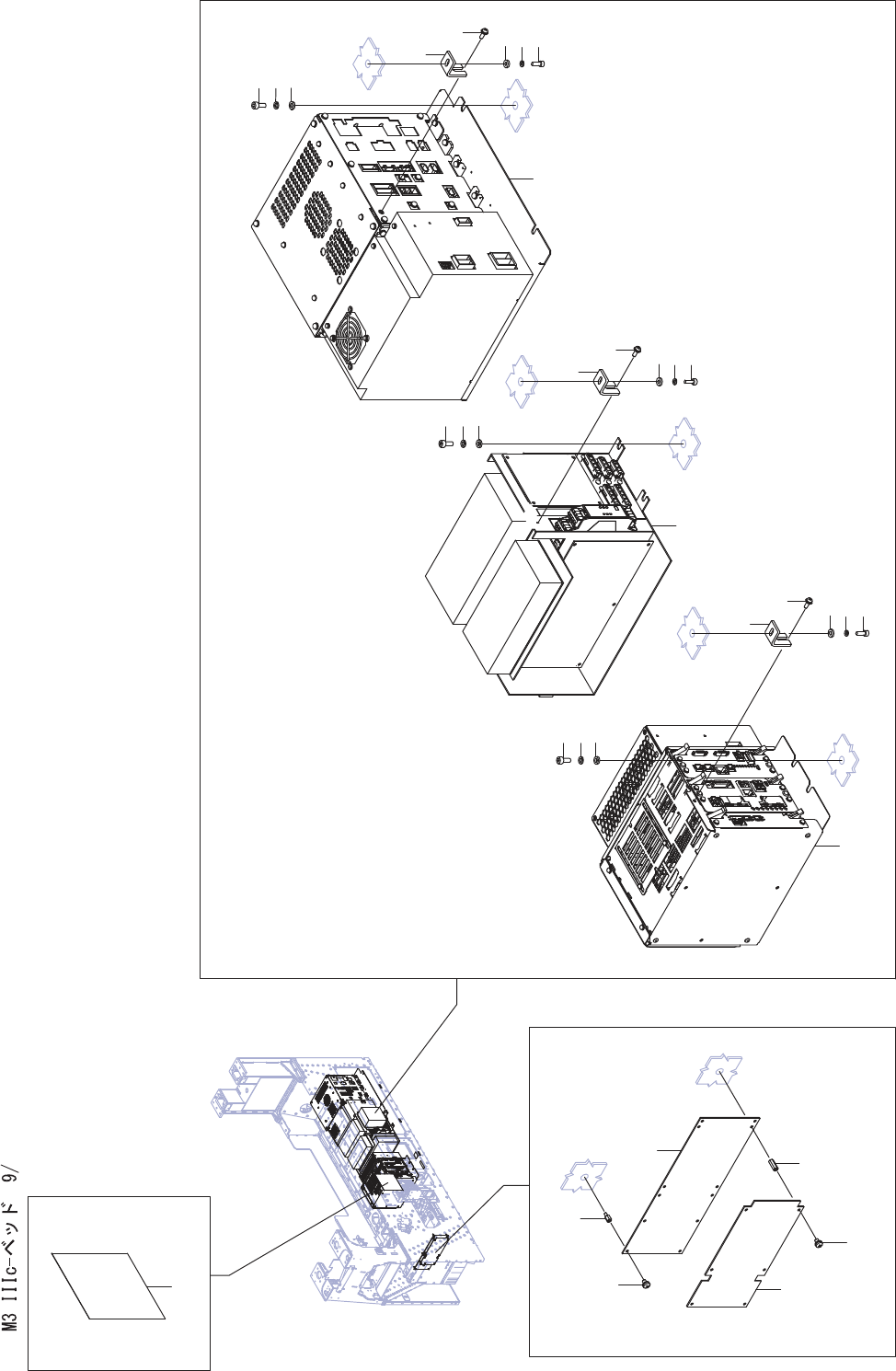 M3 IIIc-ベッド 9/