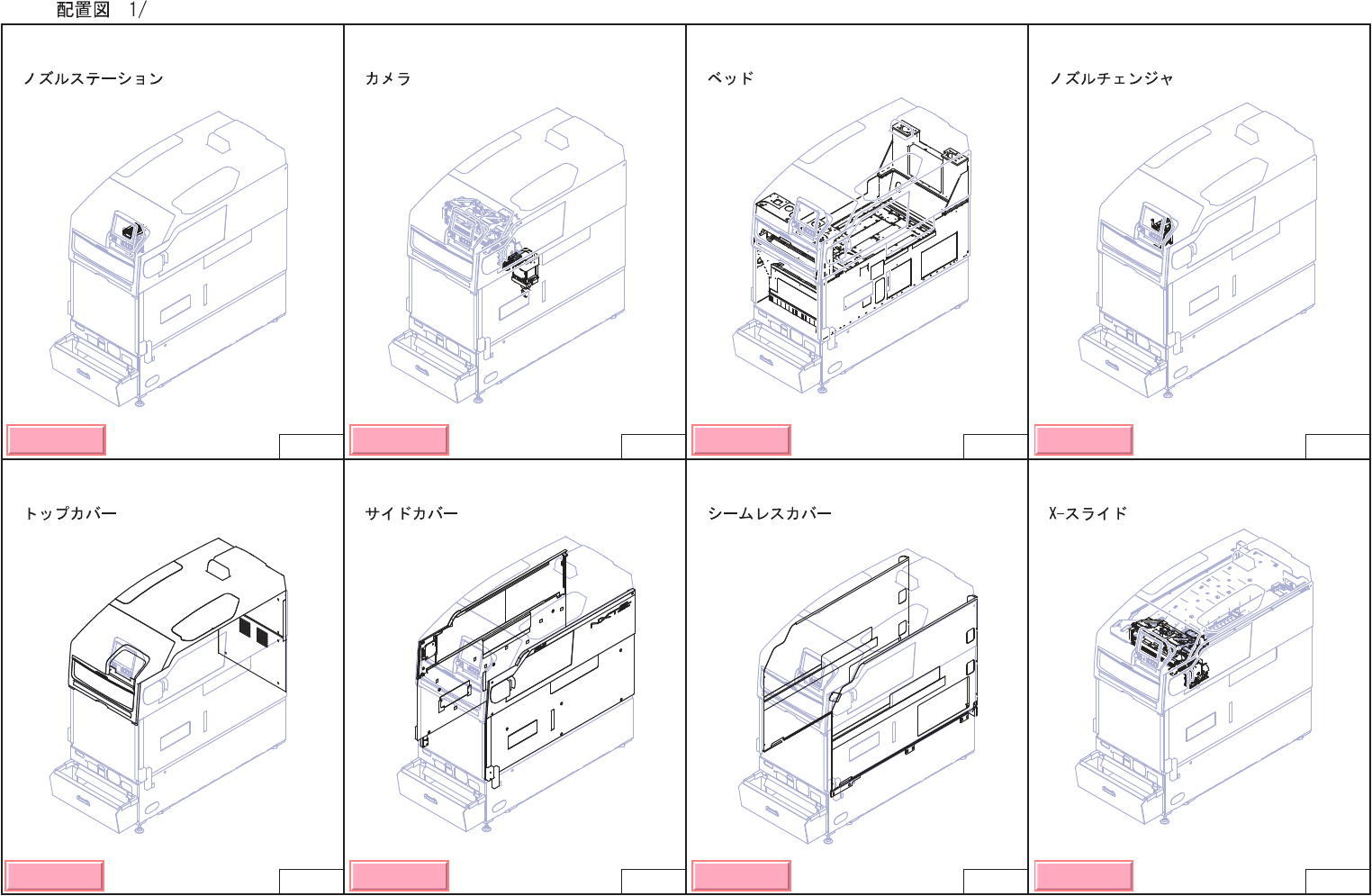 配置図 1/

ノズルステーション

カメラ

ベッド

ノズルチェンジャ

トップカバー

サイドカバー

シームレスカバー

X-スライド