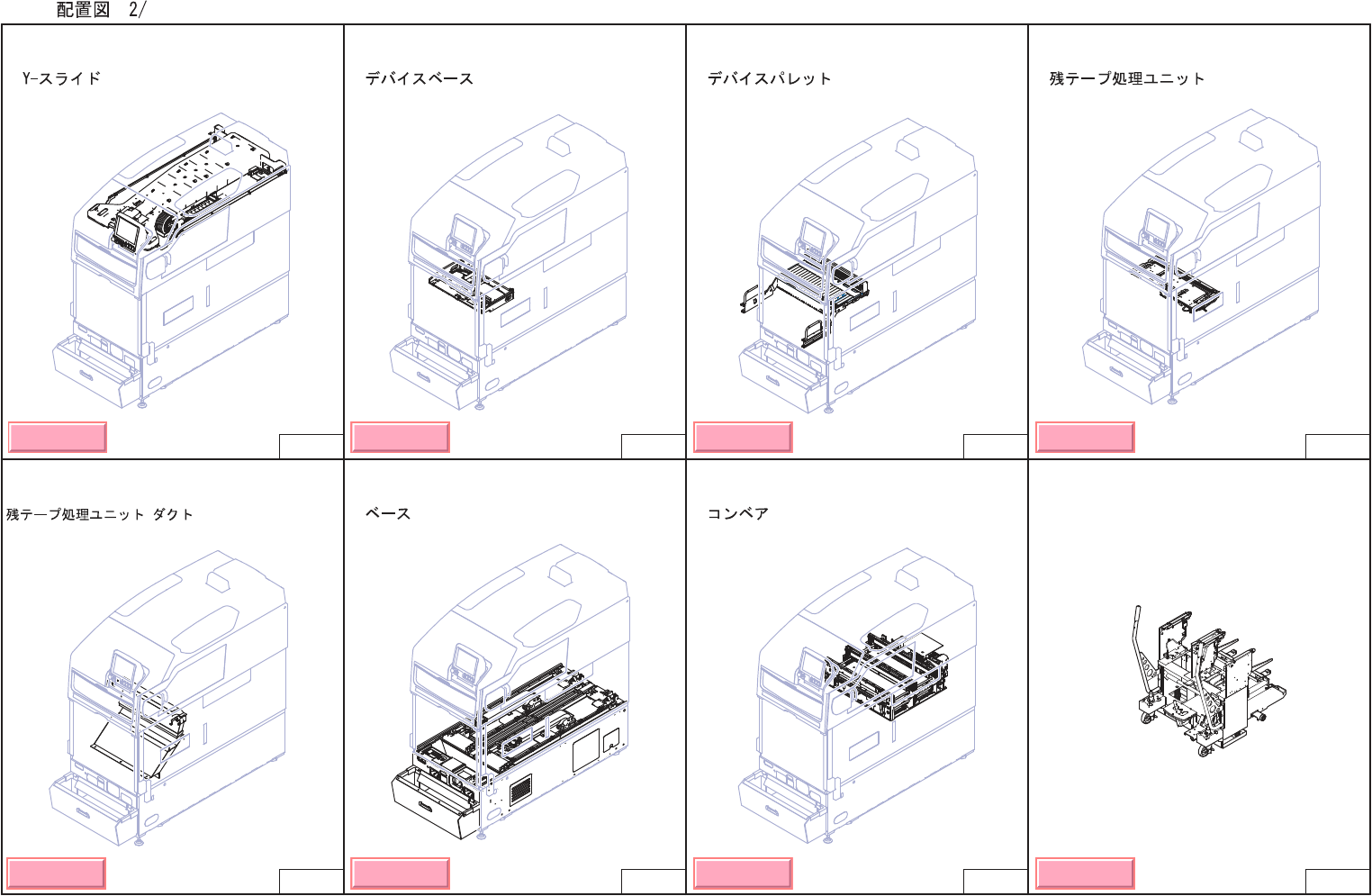 配置図　2/

Y-スライド

デバイスベース

デバイスパレット

残テープ処理ユニット

残テープ処理ユニット ダクト

ベース

コンベア