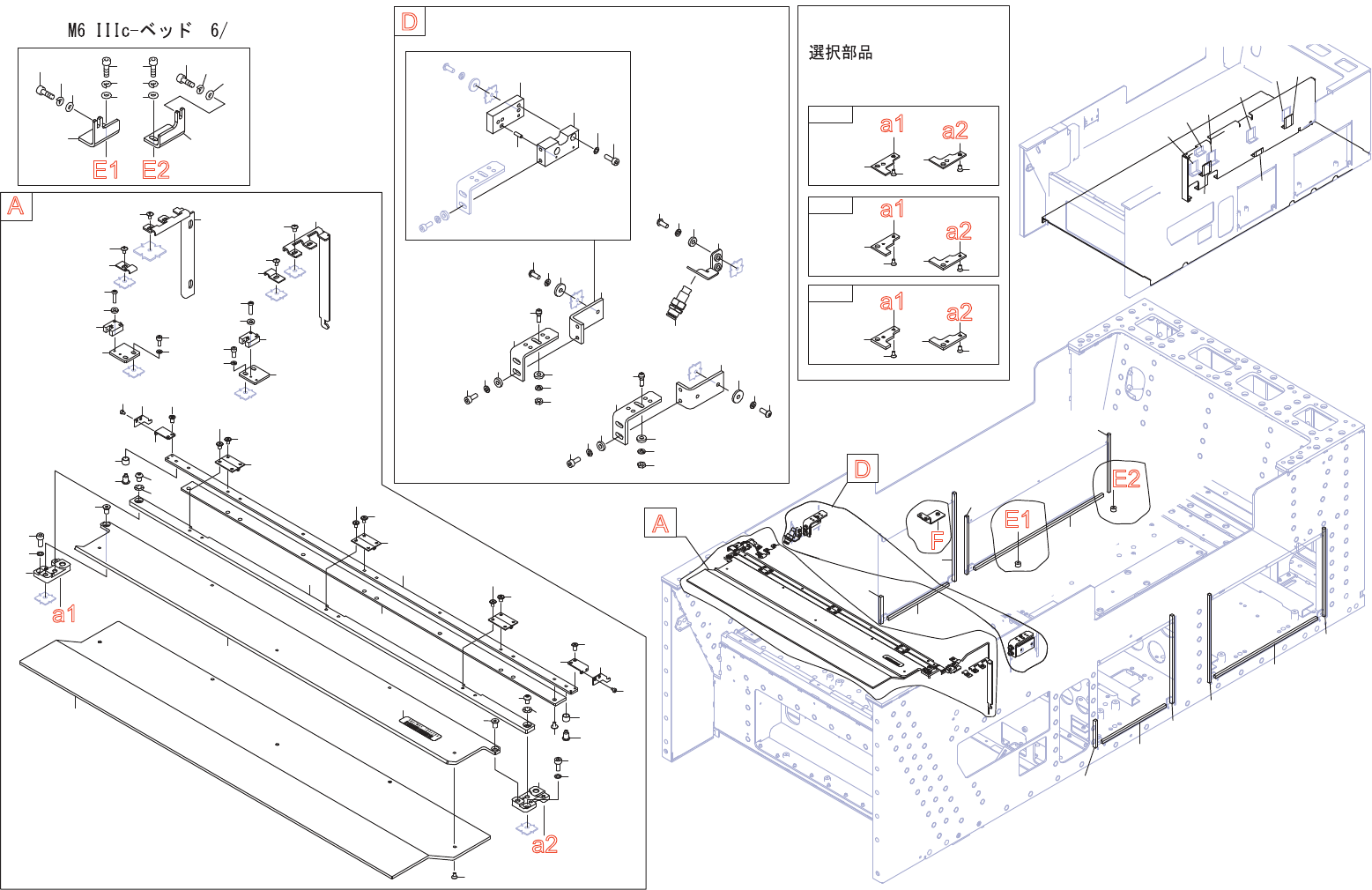 M6 IIIc-ベッド 6/

E1 E2

A

a1

a2

D

選択部品

a1 a2

a1 a2

a1 a2

D

A

F

E1

E2