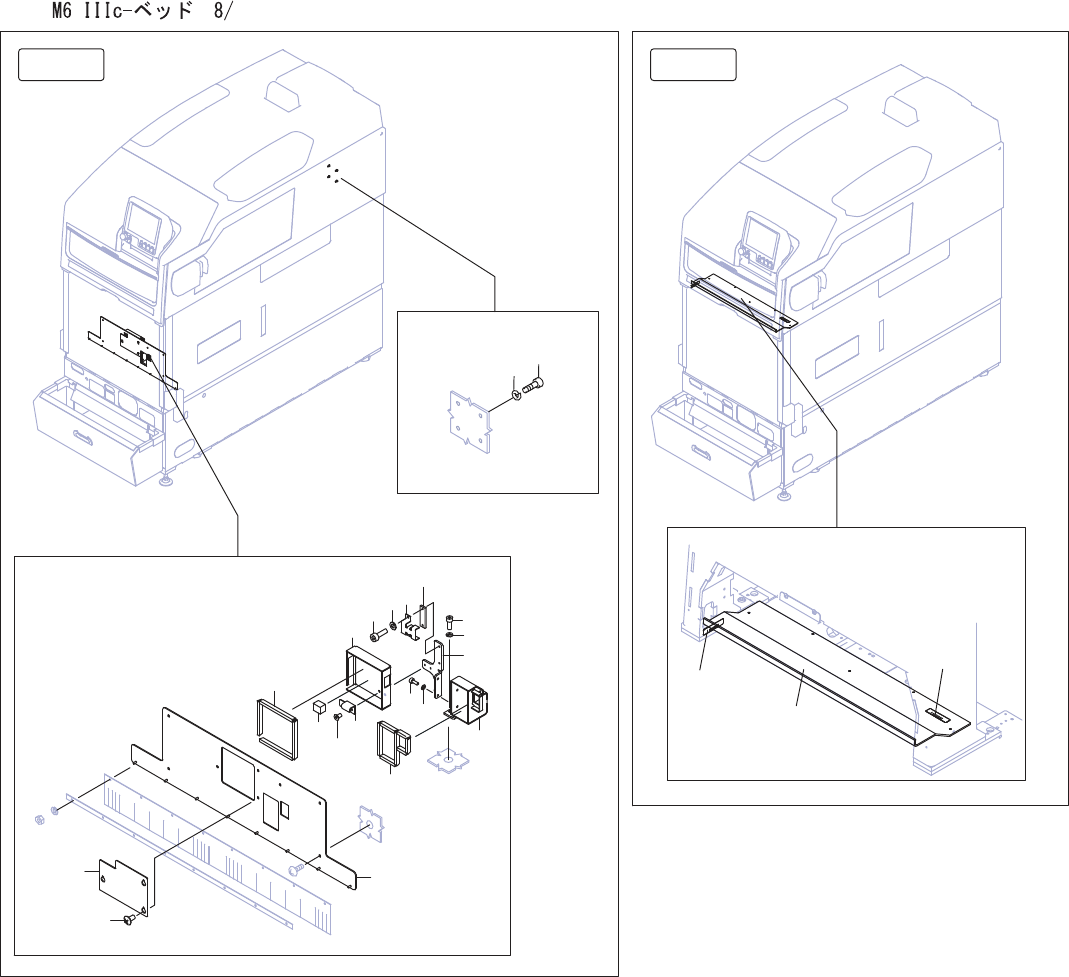 M6 IIIc-ベッド 8/