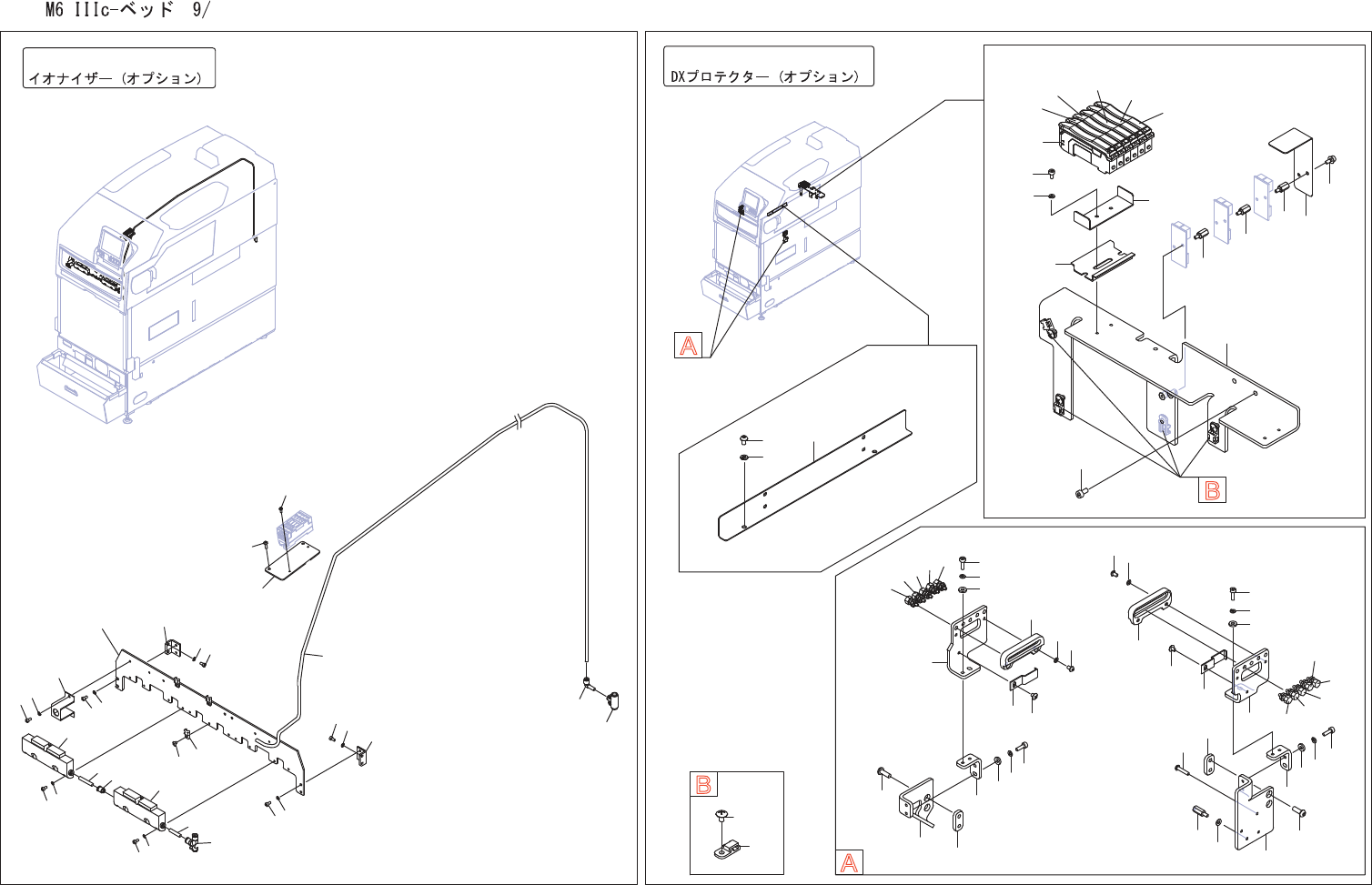 M6 IIIc-ベッド 9/

イオナイザー（オプション）

DXプロテクター（オプション）

A

B

B

A