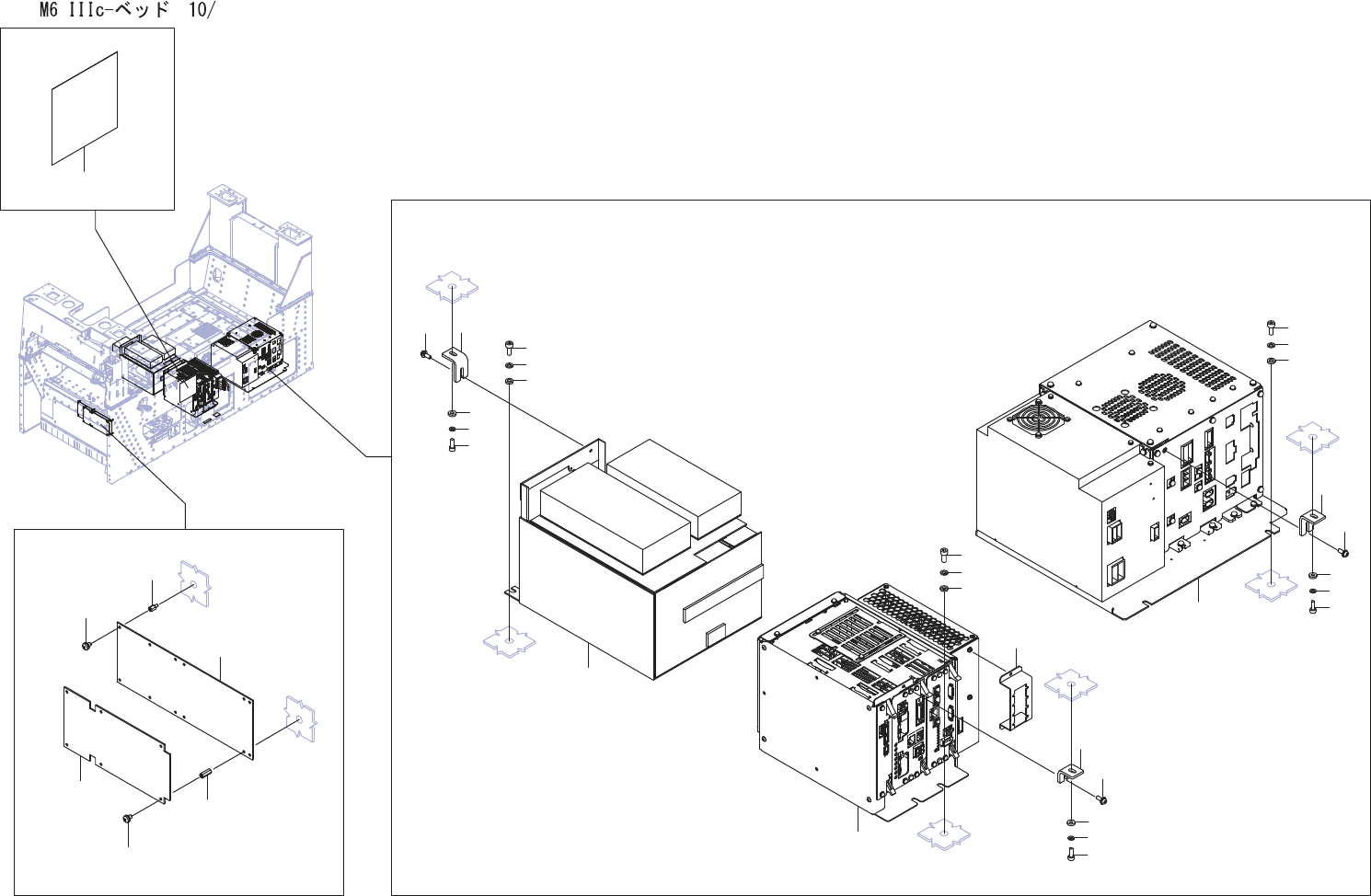 M6 IIIc-ベッド 10/