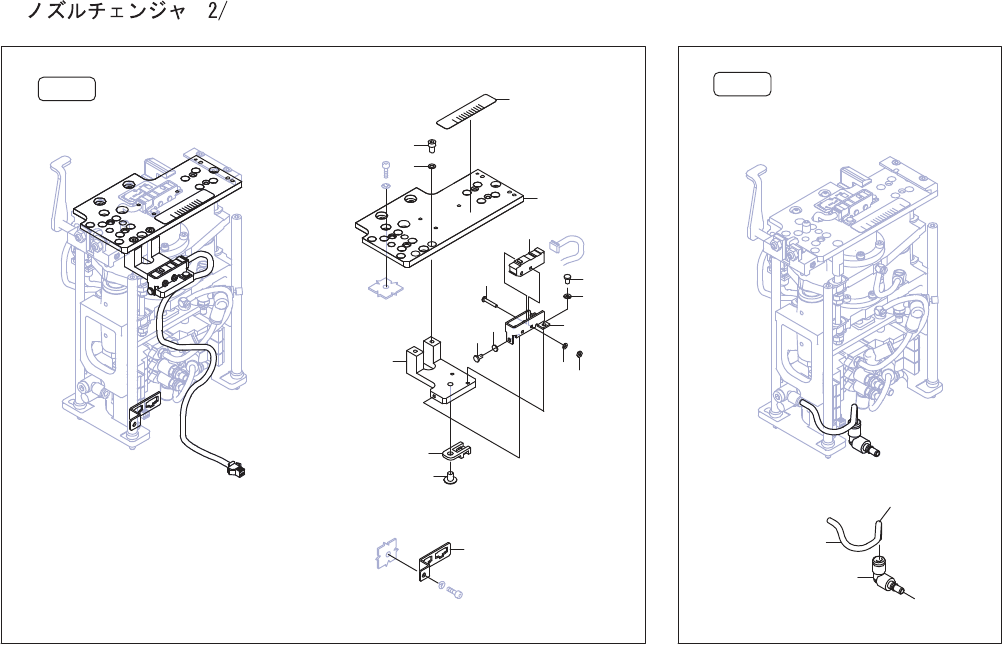 ノズルチェンジャ　2/