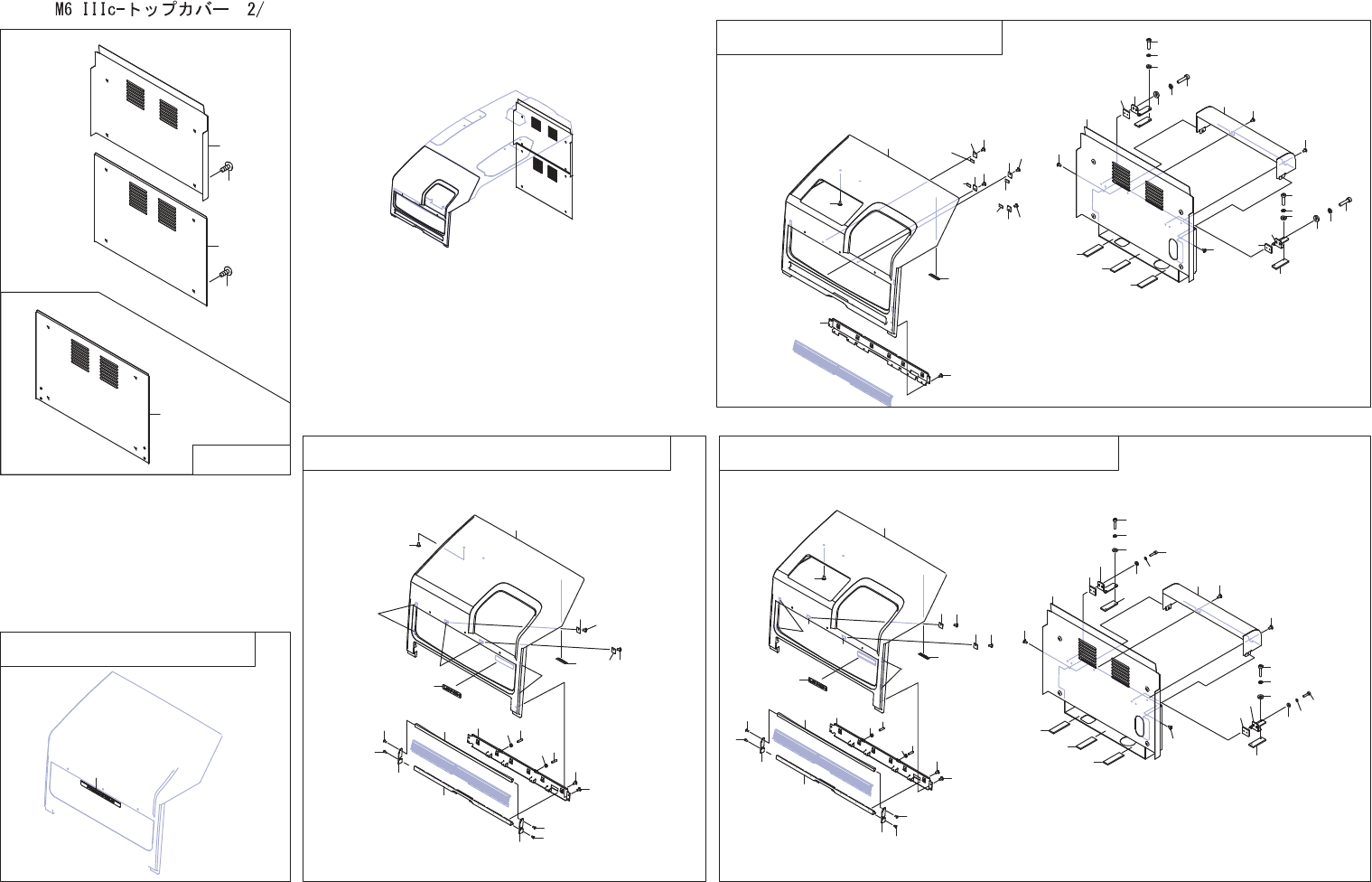 M6 IIIc-トップカバー 2/