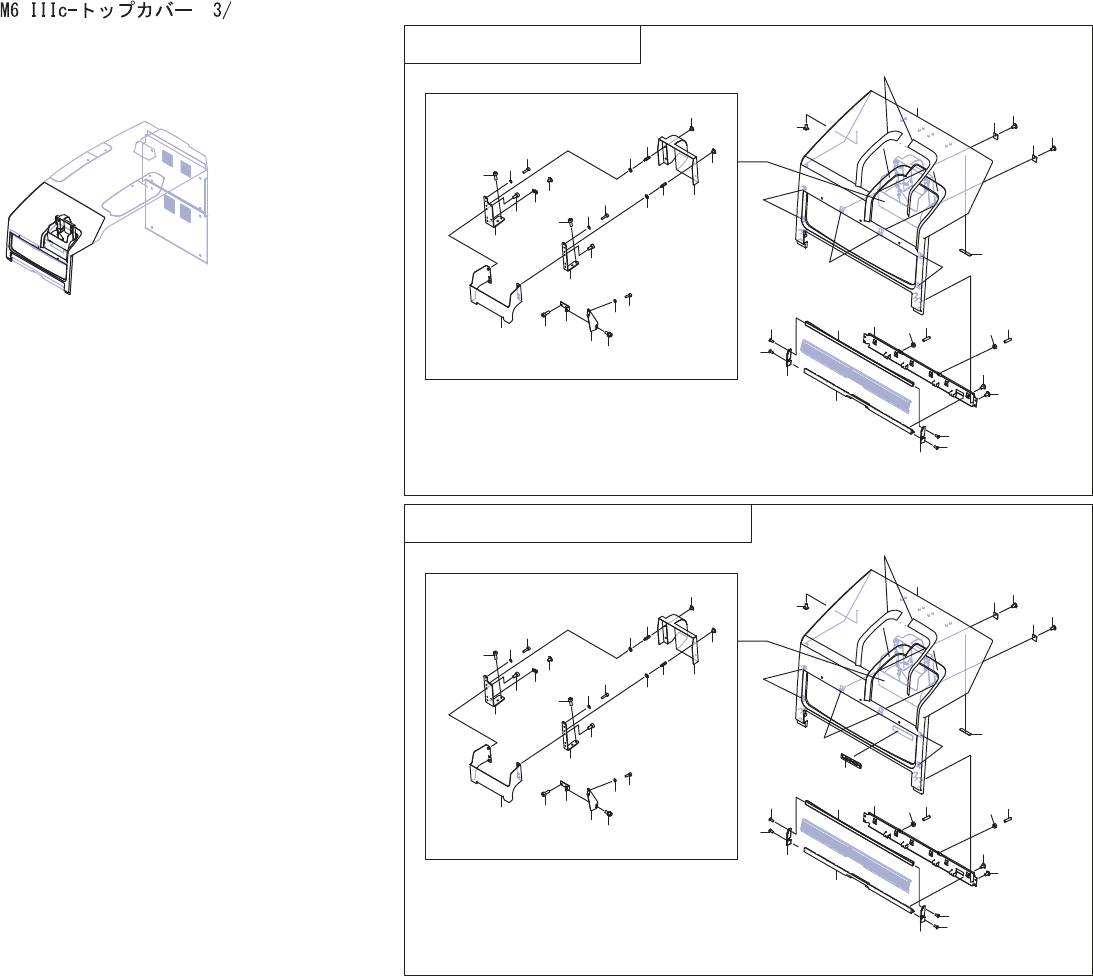 M6 IIIc-トップカバー 3/