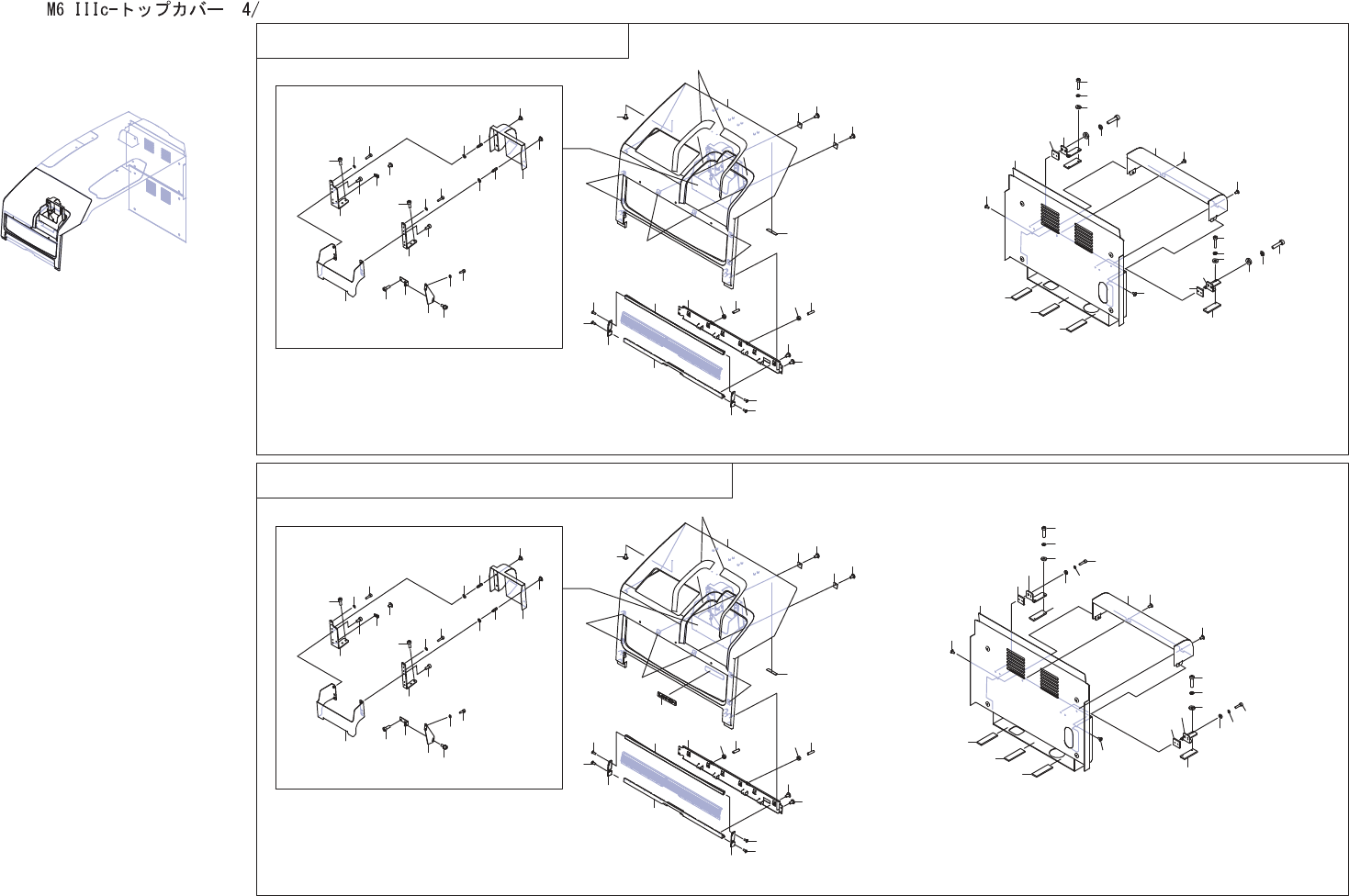 M6 IIIc-トップカバー 4/