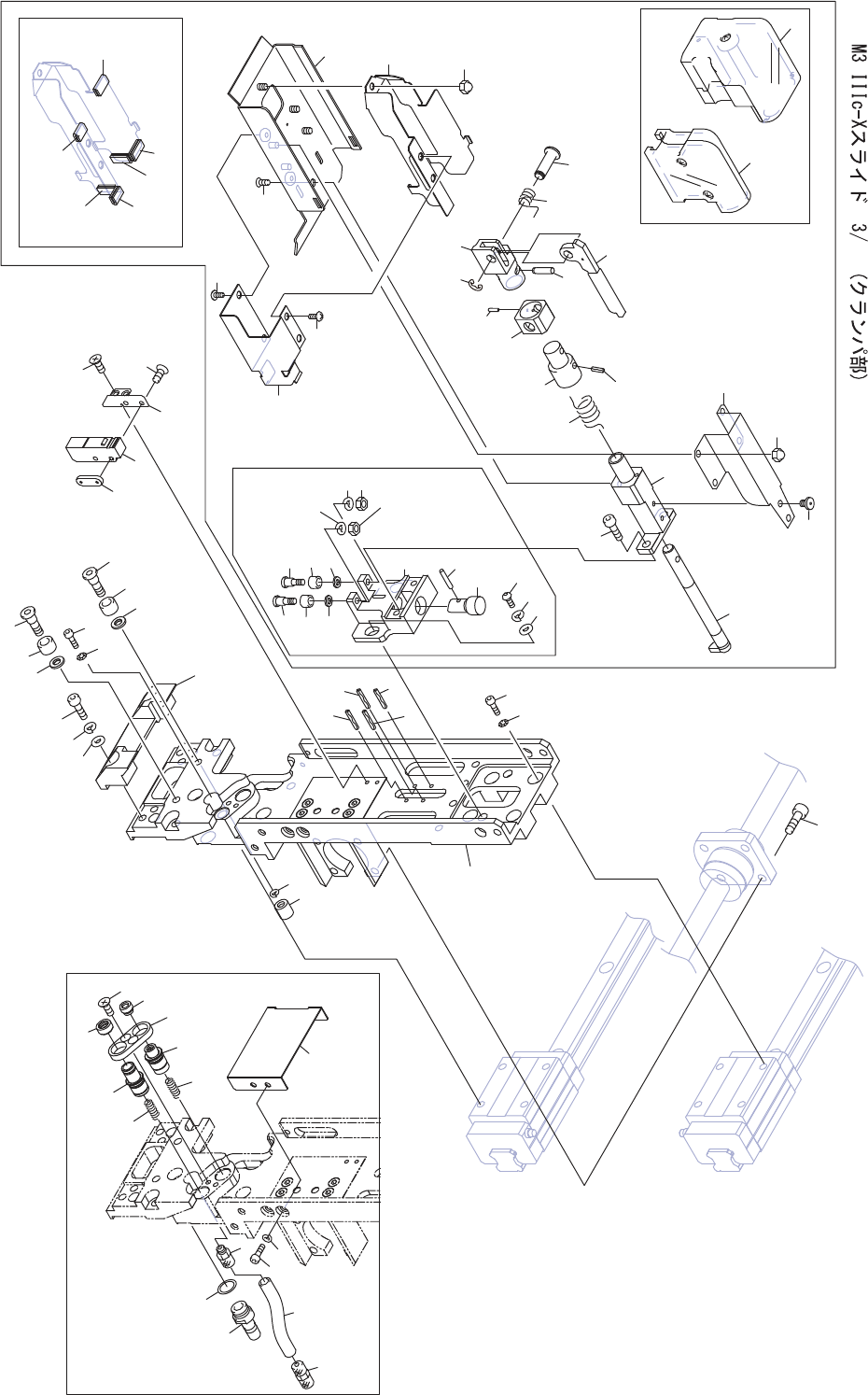 M3 IIIc-Xスライド 3/ (クランパ部)