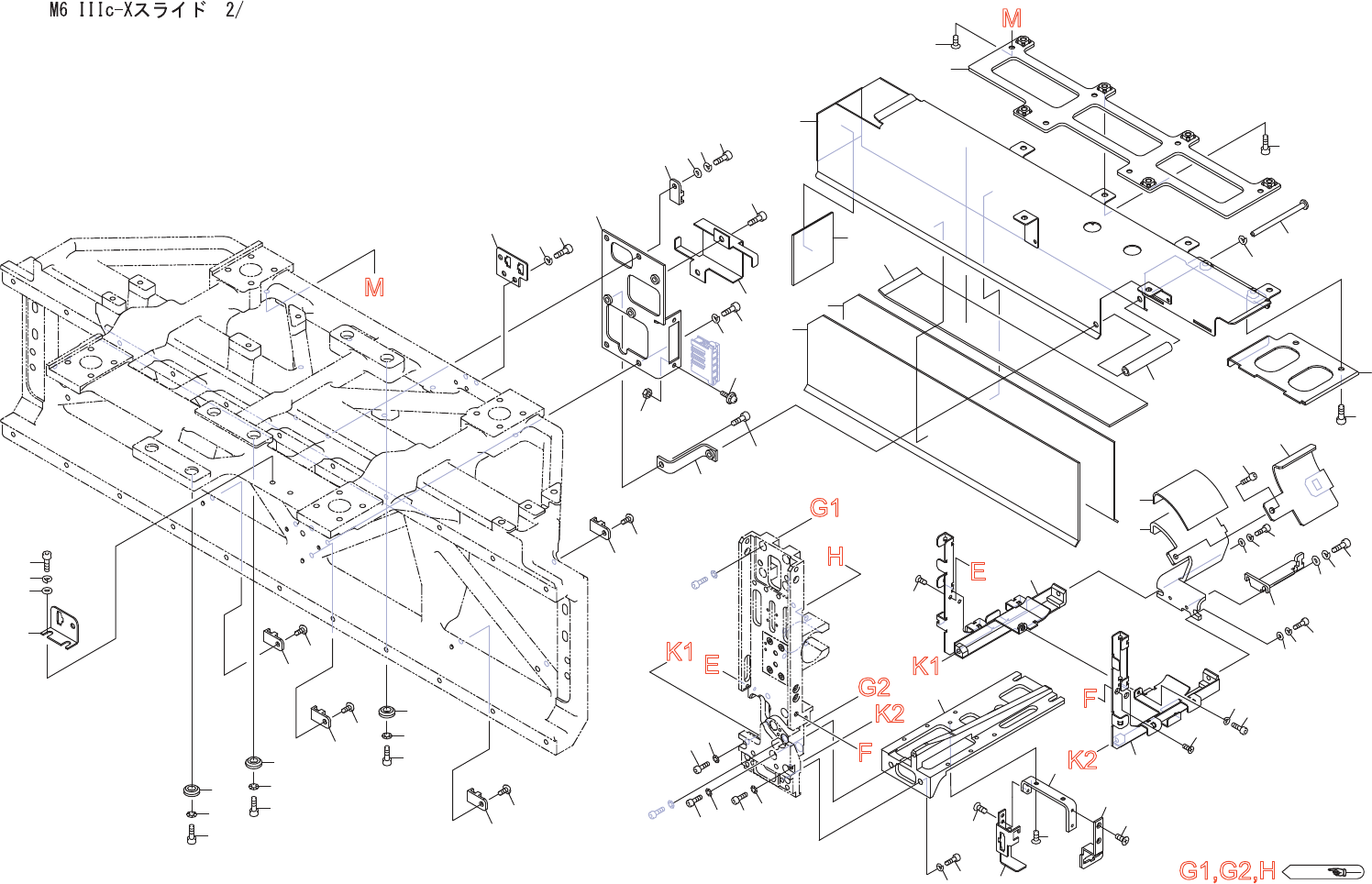 M6 IIIc-Xスライド 2/

M

M

G1

H

E

K1

E

K1

G2

K2

F

F

K2

G1,G2,H