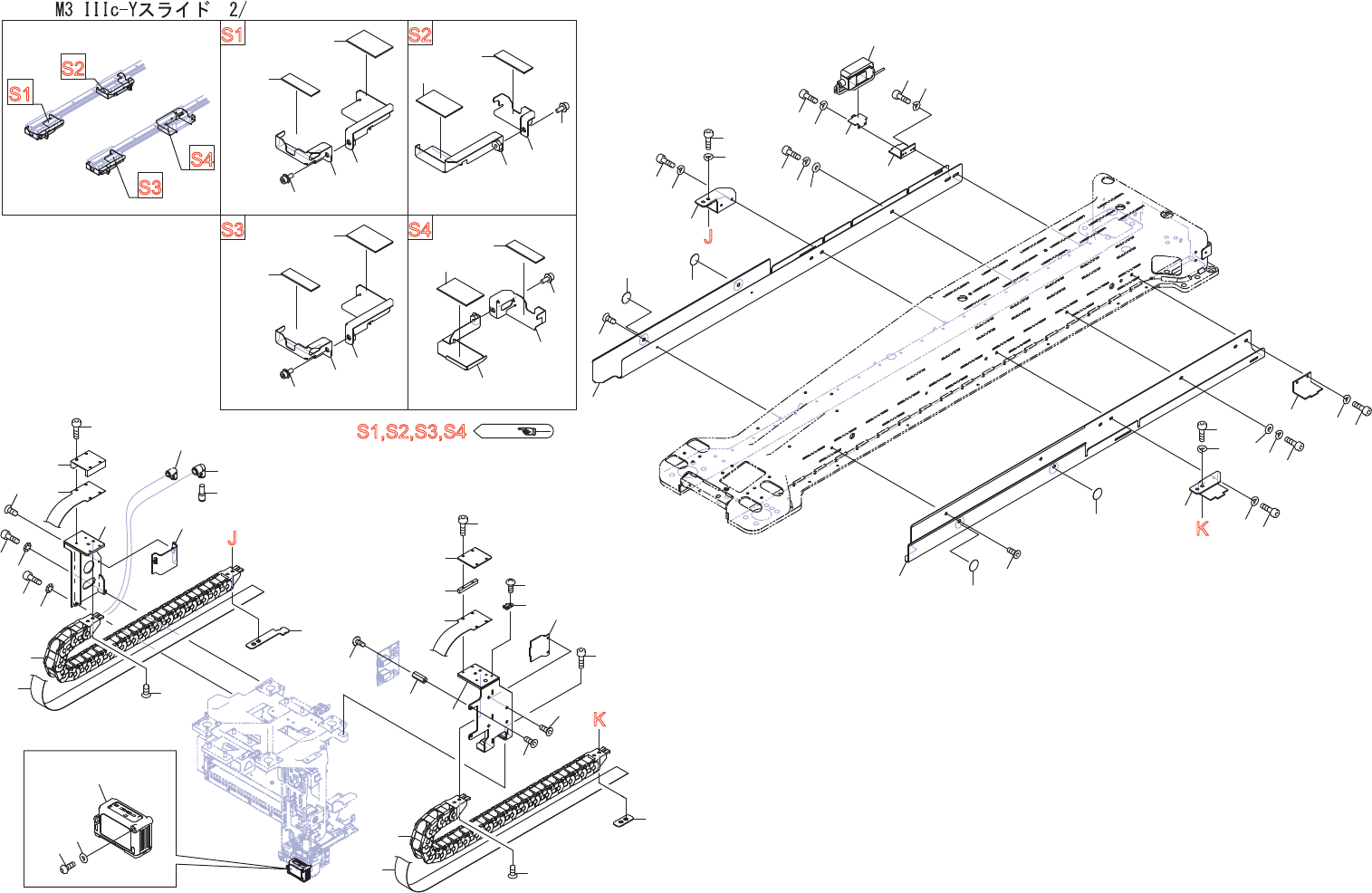 M3 IIIc-Yスライド 2/

S1
S2
S3
S4

S1
S2
S3
S4

S1,S2,S3,S4

J
K
J
K