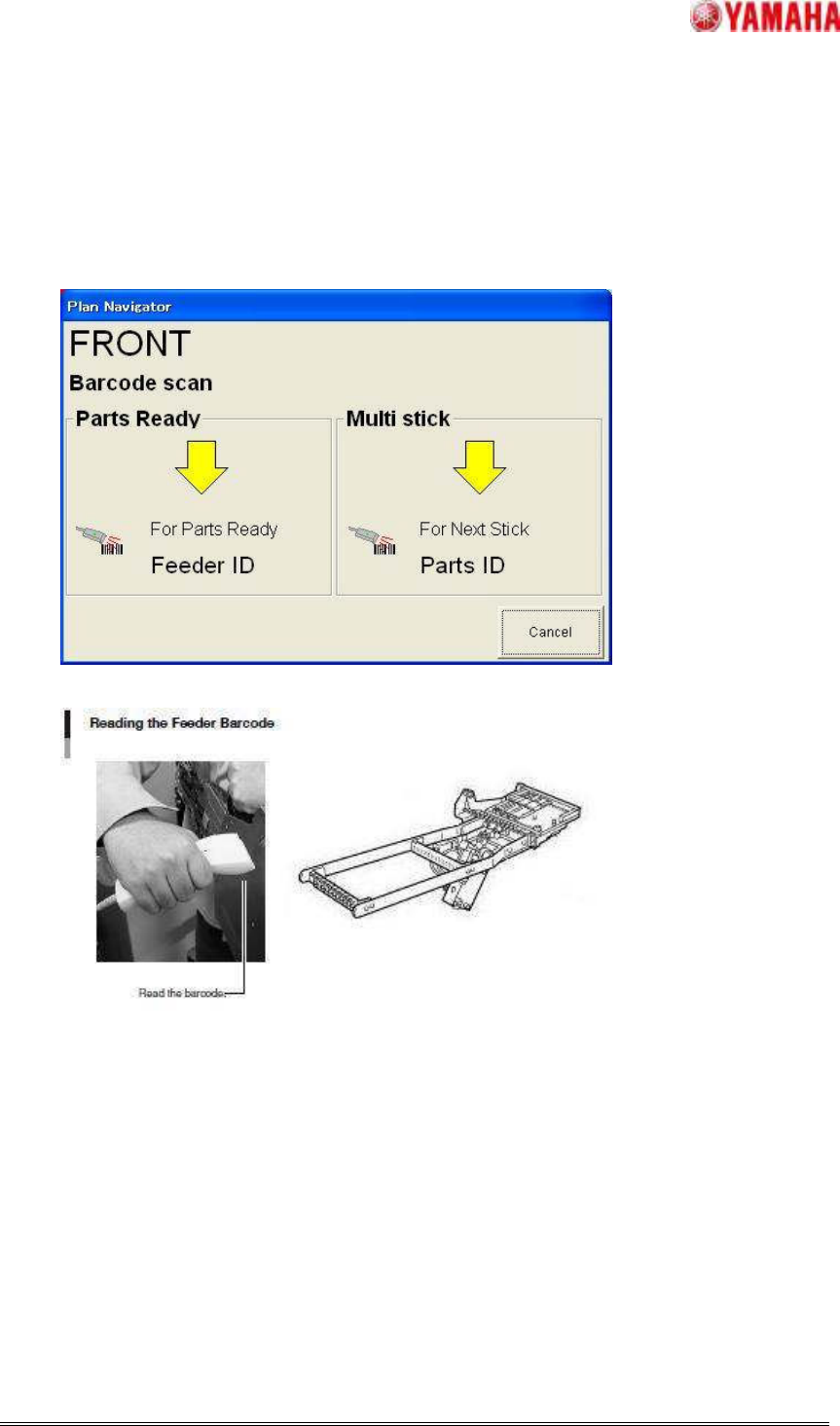 YAMAHA

Plan Navigator

FRONT

Barcode scan

Parts Ready

For Parts Ready

Feeder ID

Multi stick

For Next Stick

Parts ID

Cancel

Reading the Feeder Barcode

Read the barcode.