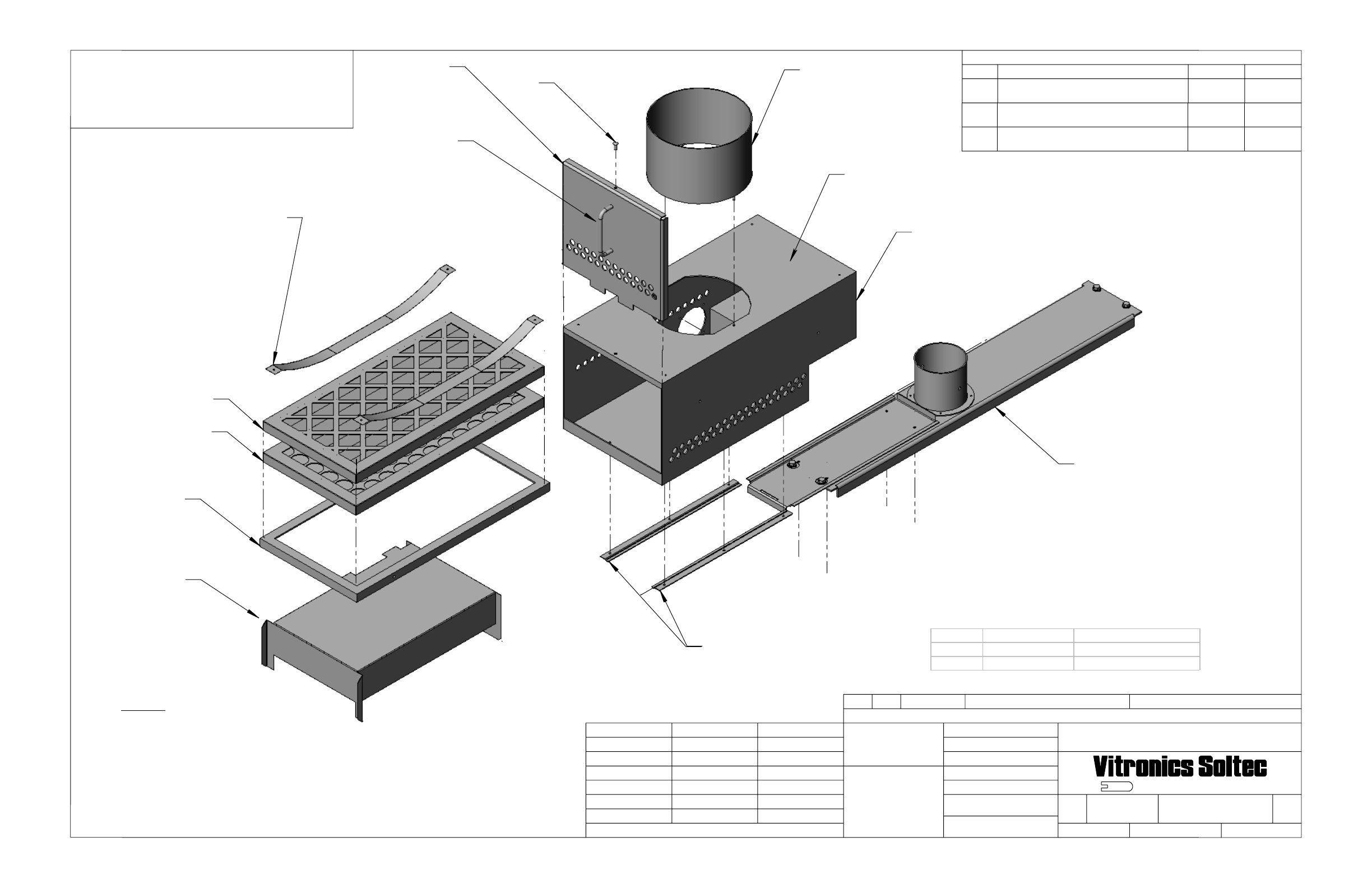 Vitronics Soltec