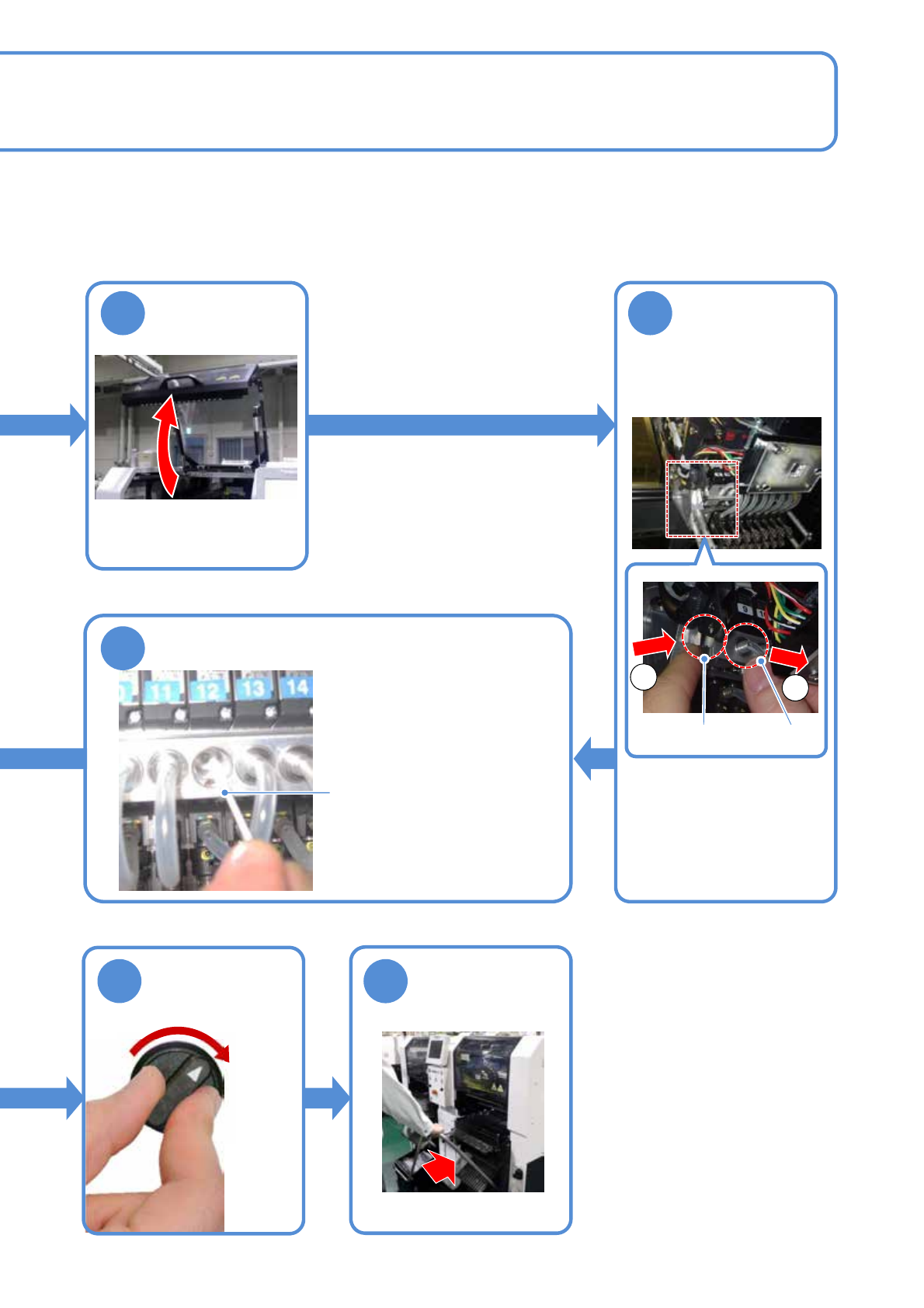 11 12 13 14