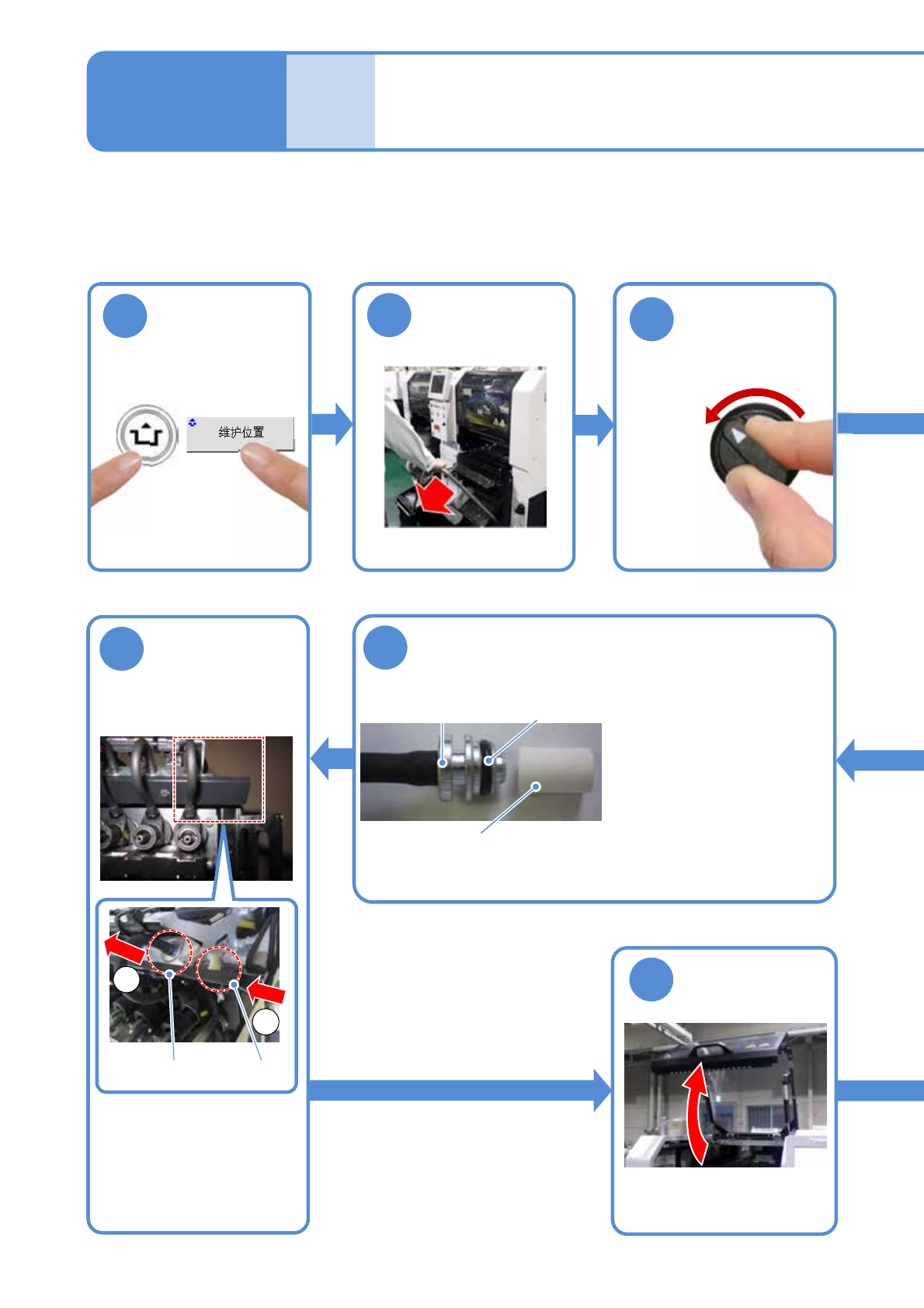 维护位置