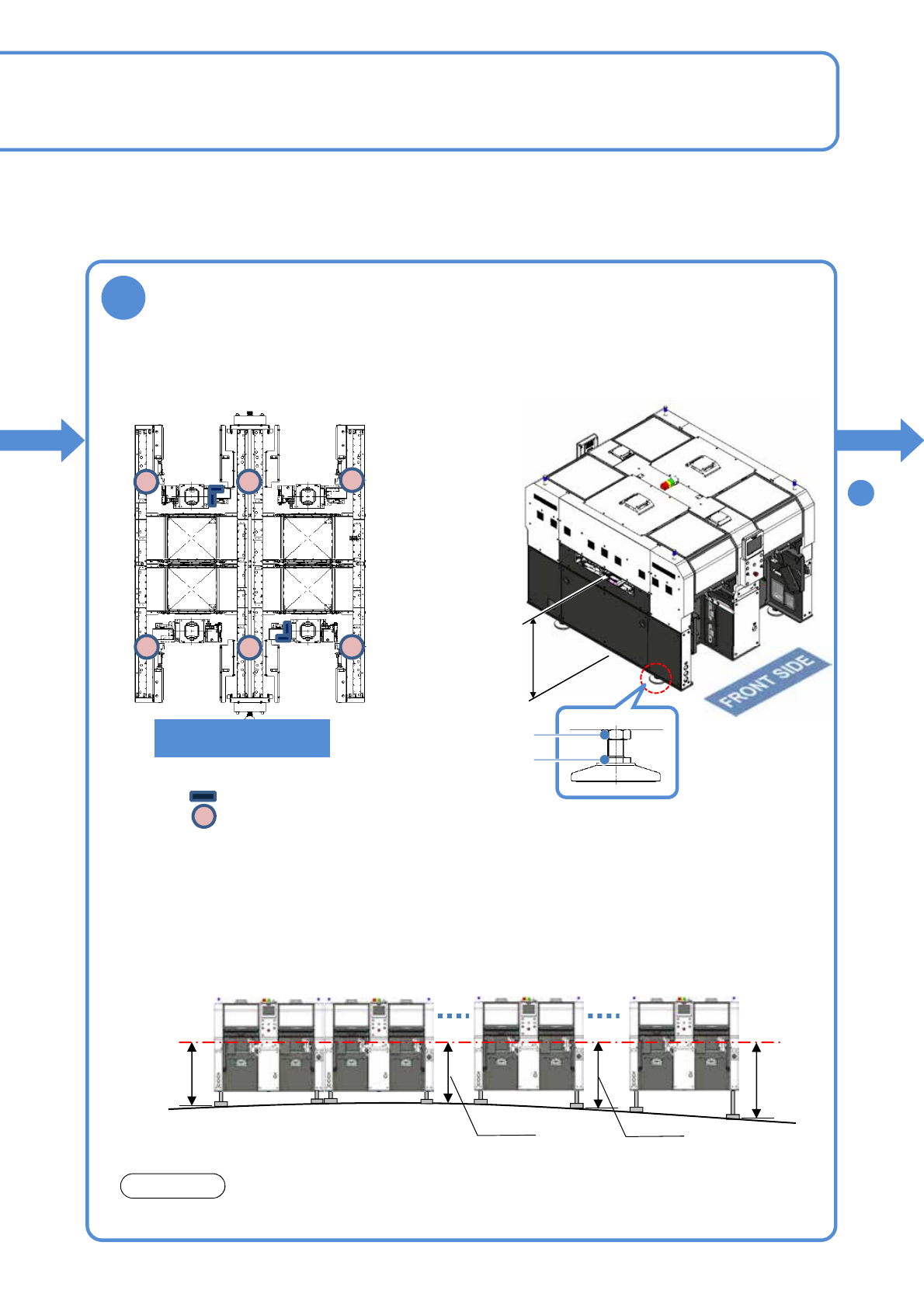 FRONT SIDE