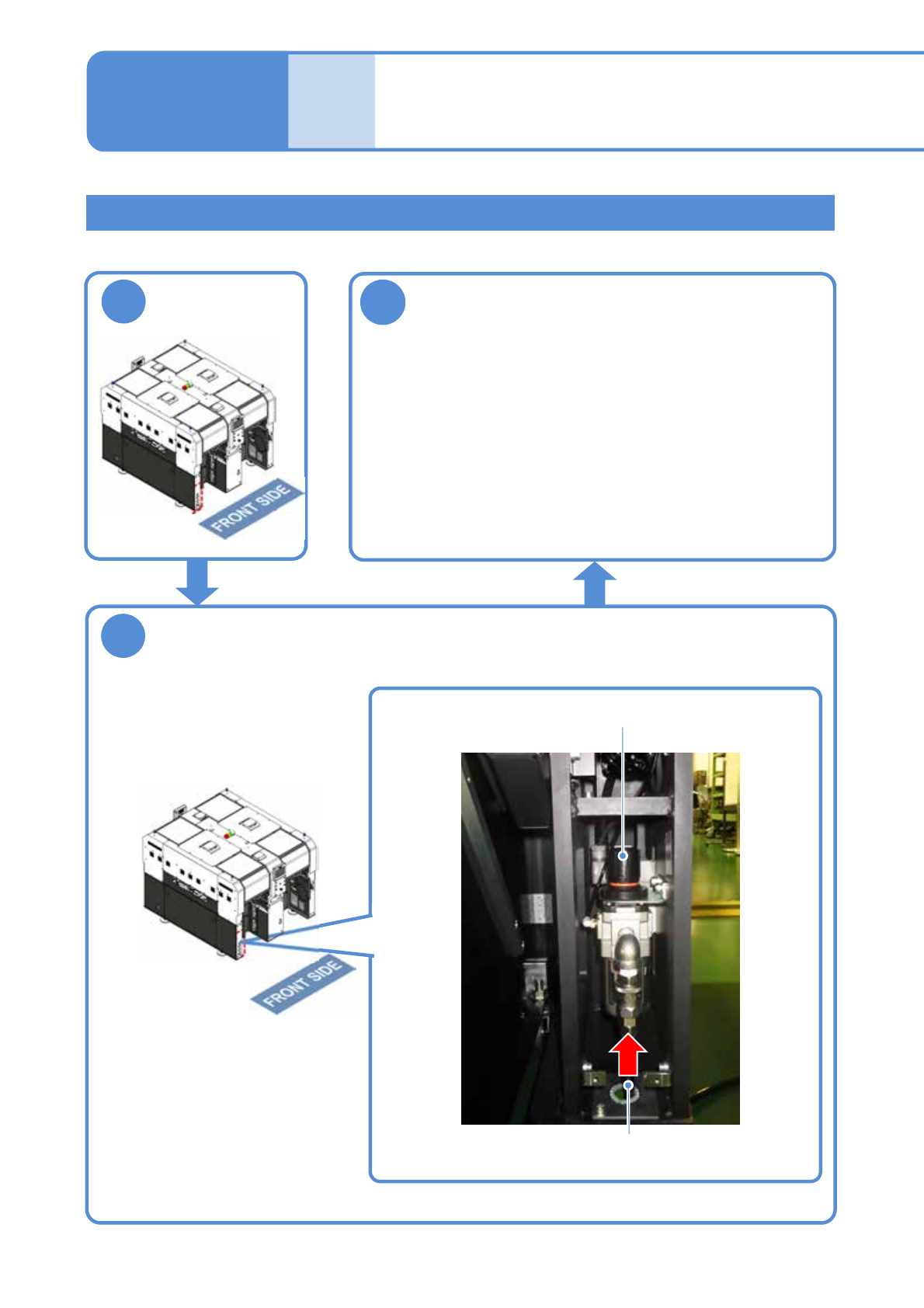 FRONT SIDE

FRONT SIDE