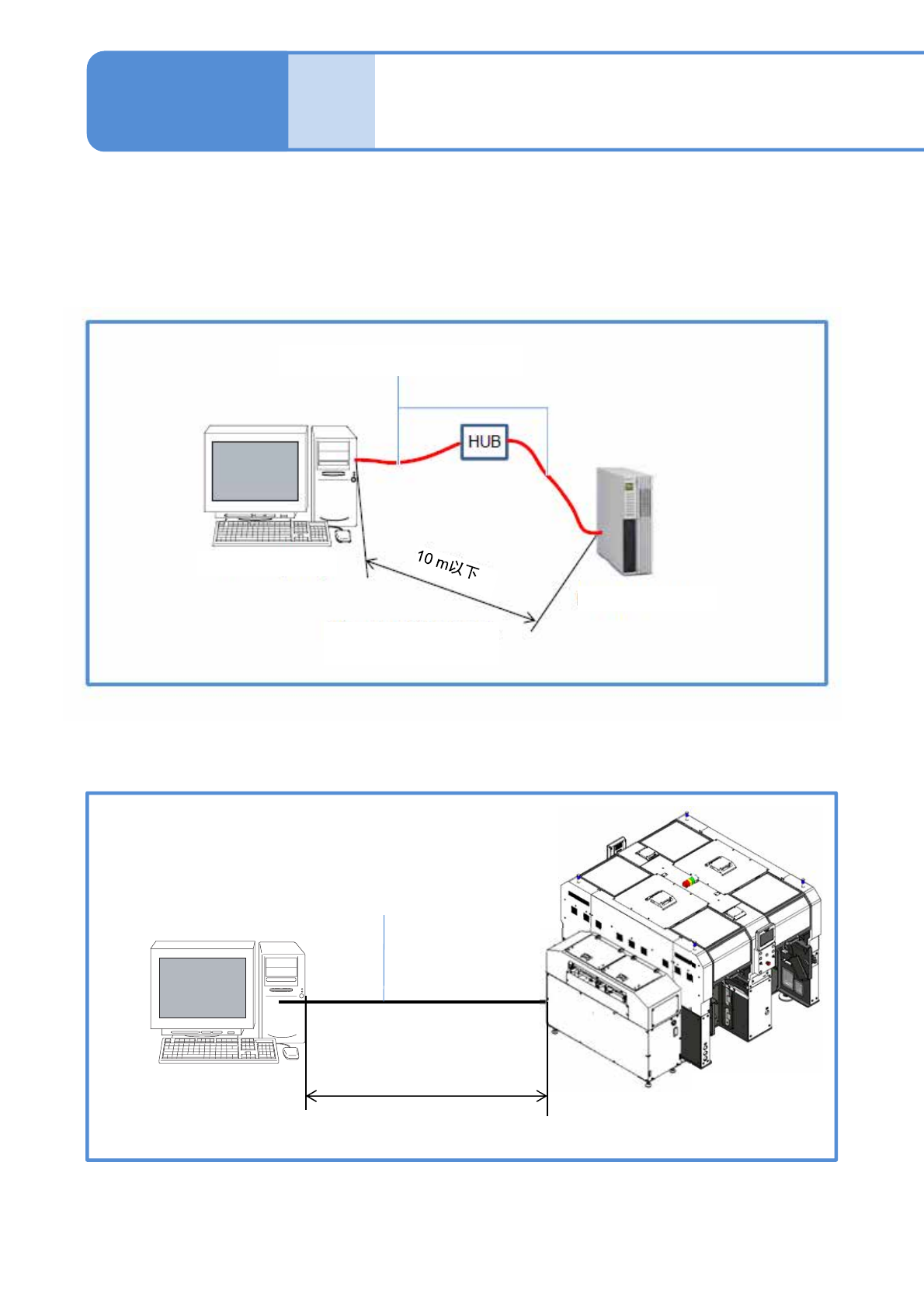 HUB

10 m以下