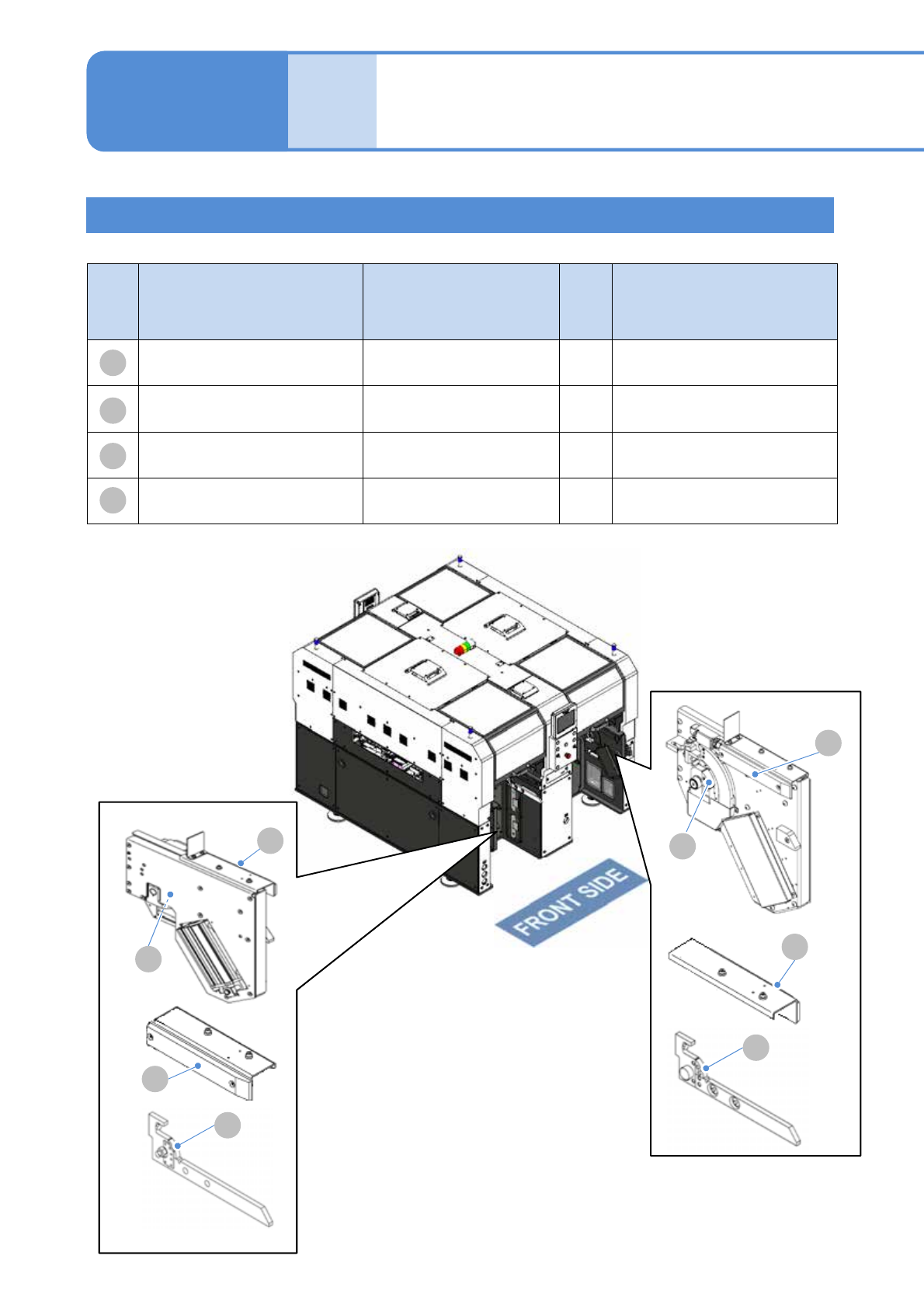 FRONT SIDE